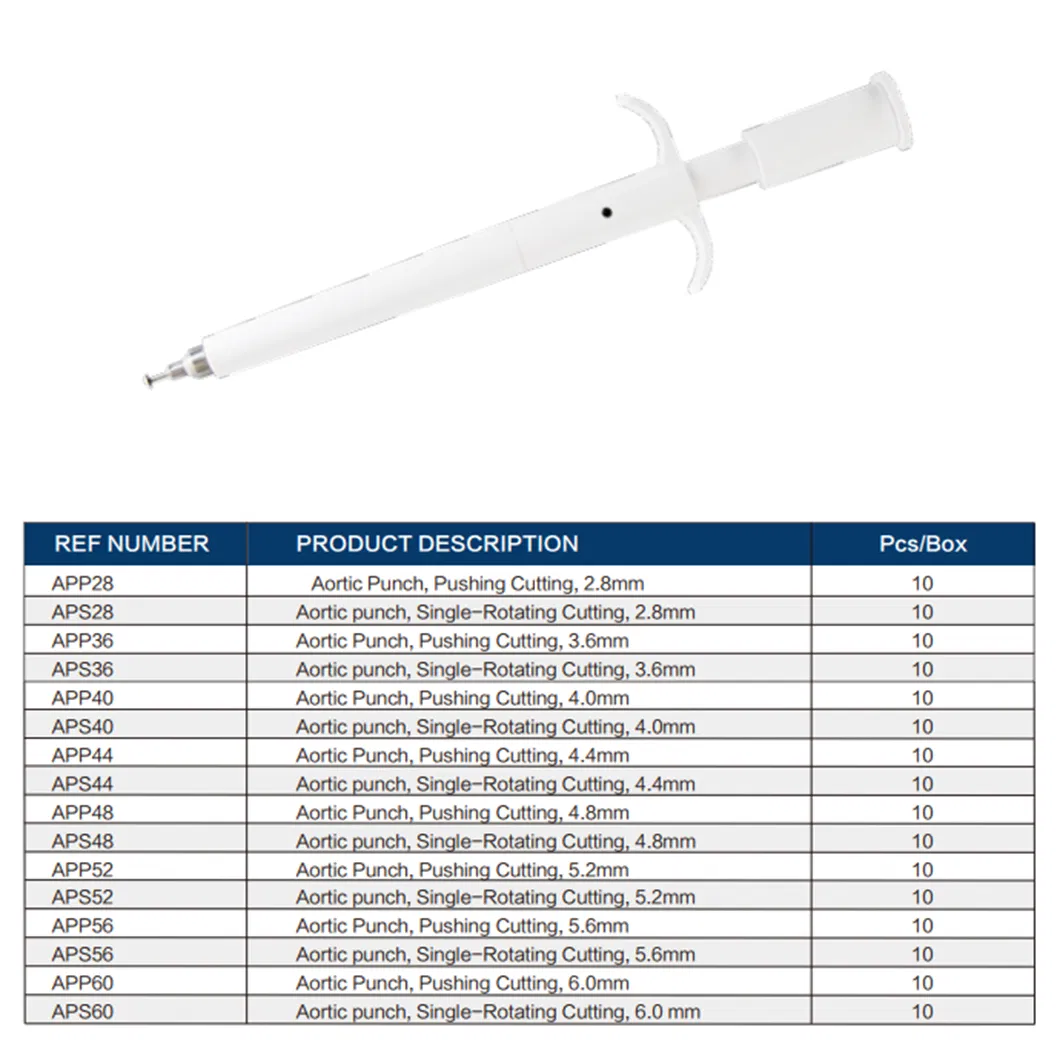 | REF NUMBER | PRODUCT DESCRIPTION | Pcs/Box |
|---|---|---|
| APP28 | Aortic Punch, Pushing Cutting, 2.8mm | 10 |
| APS28 | Aortic punch, Single-Rotating Cutting, 2.8mm | 10 |
| APP36 | Aortic Punch, Pushing Cutting, 3.6mm | 10 |
| APS36 | Aortic punch, Single-Rotating Cutting, 3.6mm | 10 |
| APP40 | Aortic Punch, Pushing Cutting, 4.0mm | 10 |
| APS40 | Aortic punch, Single-Rotating Cutting, 4.0mm | 10 |
| APP44 | Aortic Punch, Pushing Cutting, 4.4mm | 10 |
| APS44 | Aortic punch, Single-Rotating Cutting, 4.4mm | 10 |
| APP48 | Aortic Punch, Pushing Cutting, 4.8mm | 10 |
| APS48 | Aortic punch, Single-Rotating Cutting, 4.8mm | 10 |
| APP52 | Aortic Punch, Pushing Cutting, 5.2mm | 10 |
| APS52 | Aortic punch, Single-Rotating Cutting, 5.2mm | 10 |
| APP56 | Aortic Punch, Pushing Cutting, 5.6mm | 10 |
| APS56 | Aortic punch, Single-Rotating Cutting, 5.6mm | 10 |
| APP60 | Aortic Punch, Pushing Cutting, 6.0mm | 10 |
| APS60 | Aortic punch, Single-Rotating Cutting, 6.0 mm | 10 |