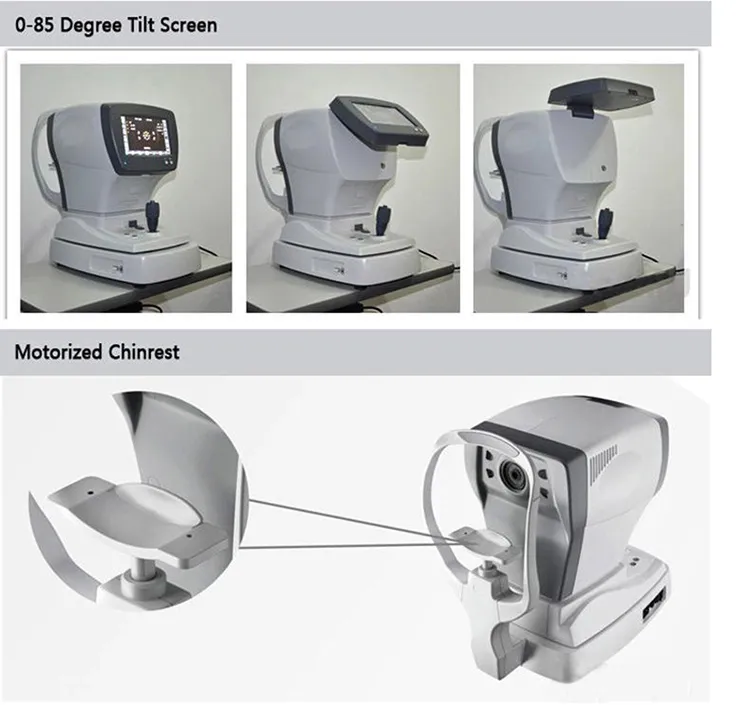 0-85 Degree Tilt Screen

Motorized Chinrest