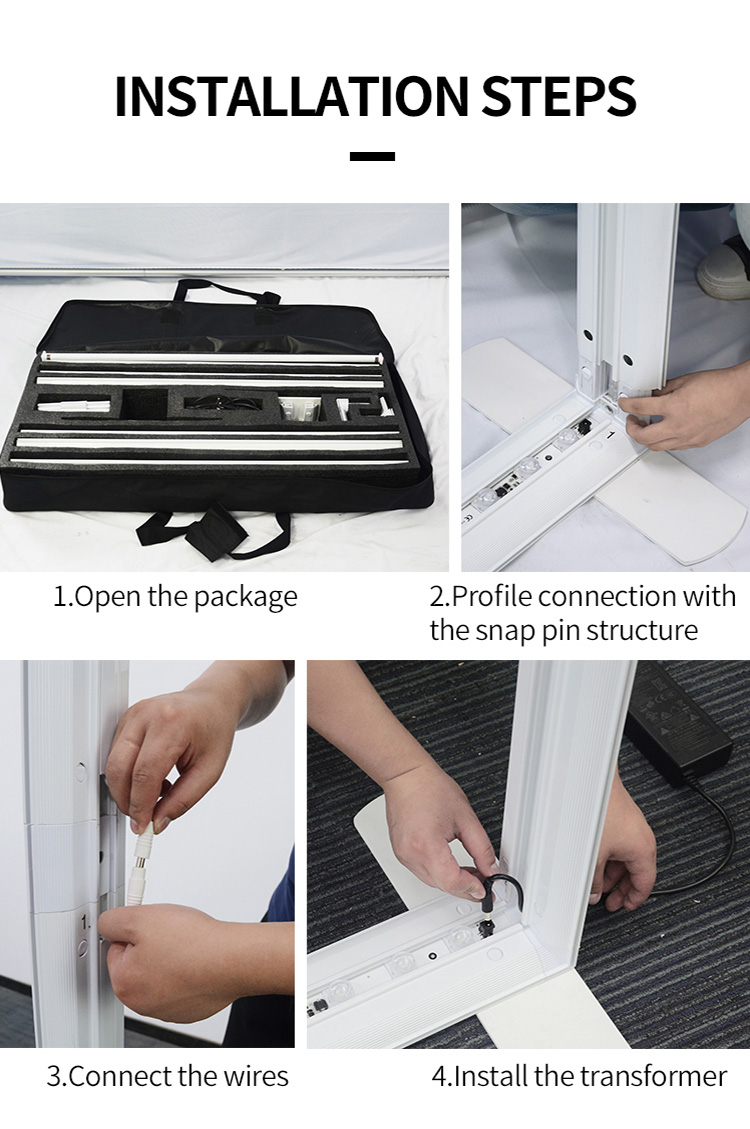 INSTALLATION STEPS

1.Open the package

2.Profile connection with the snap pin structure

3.Connect the wires

4.Install the transformer