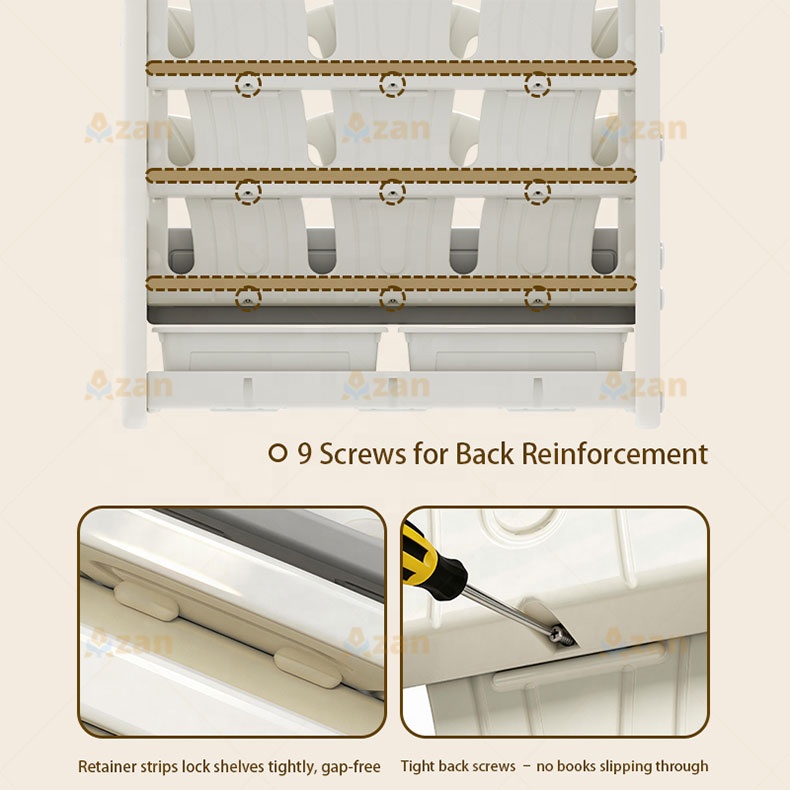 zan zan zan

zan zan zan

9 Screws for Back Reinforcement

zan zan zan

Retainer strips lock shelves tightly, gap-free

Tight back screws – no books slipping through