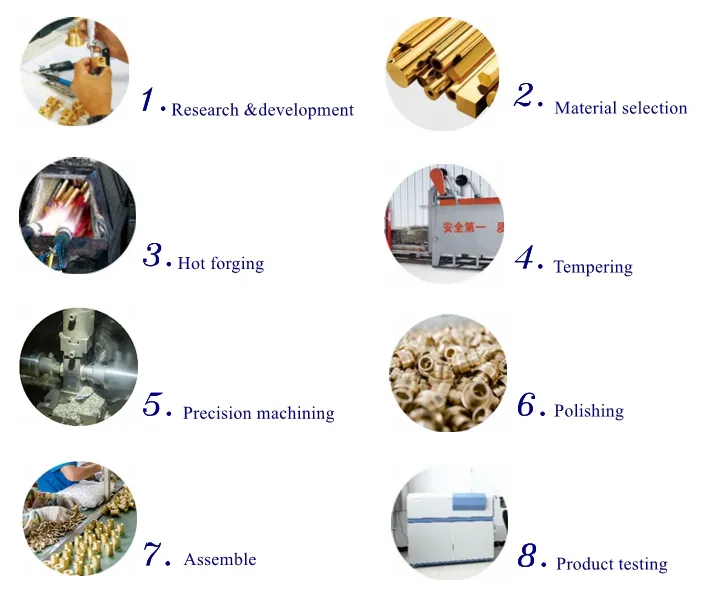 1. Research &development

2. Material selection

3. Hot forging

安全第一

4. Tempering

5. Precision machining

6. Polishing

7. Assemble

8. Product testing