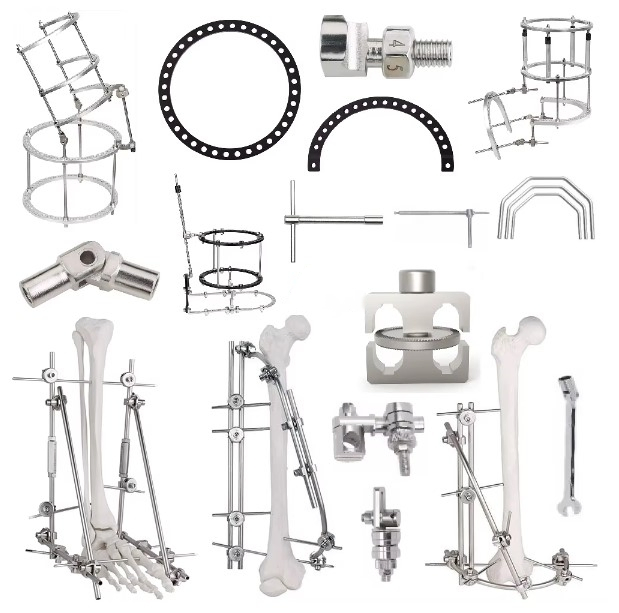 4
5