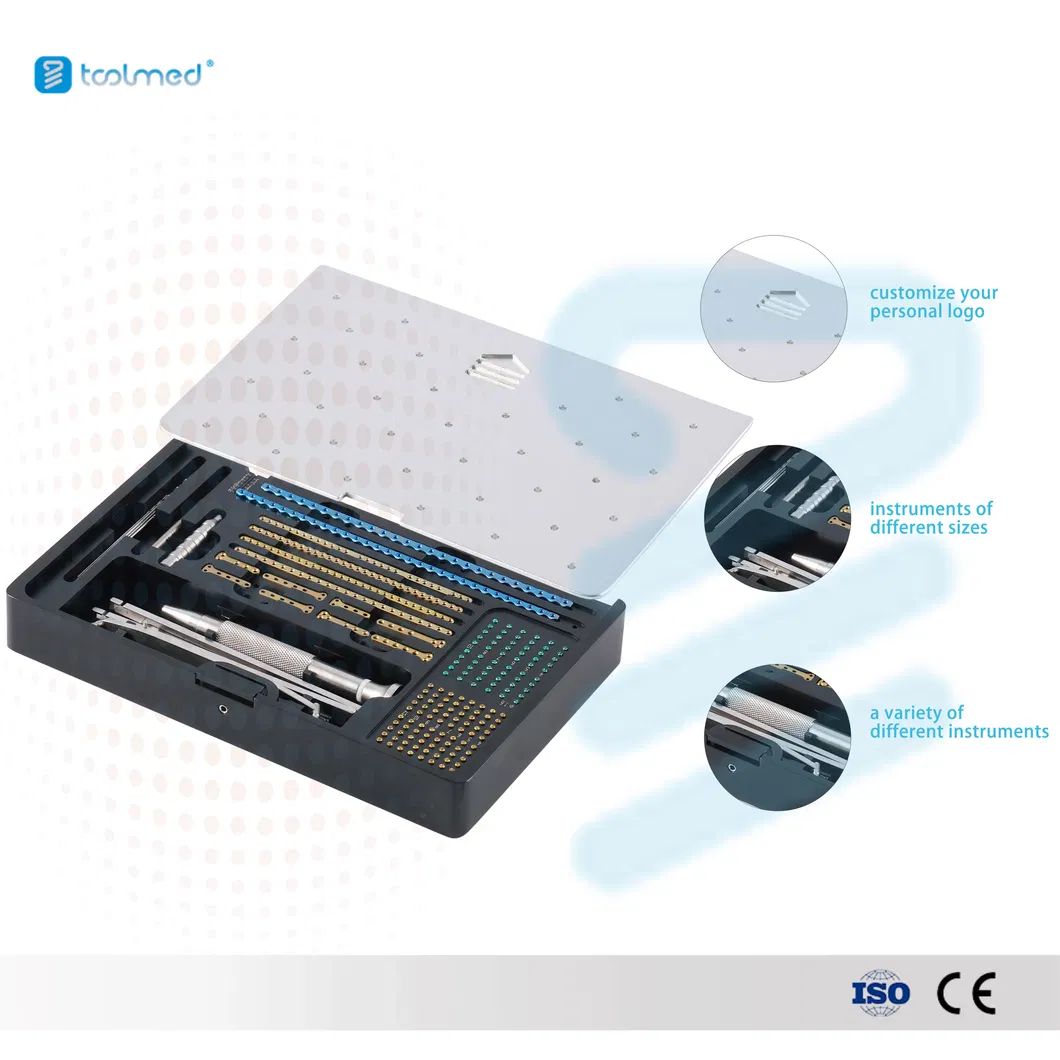 toolmed®

customize your personal logo

instruments of different sizes

a variety of different instruments

ISO CE