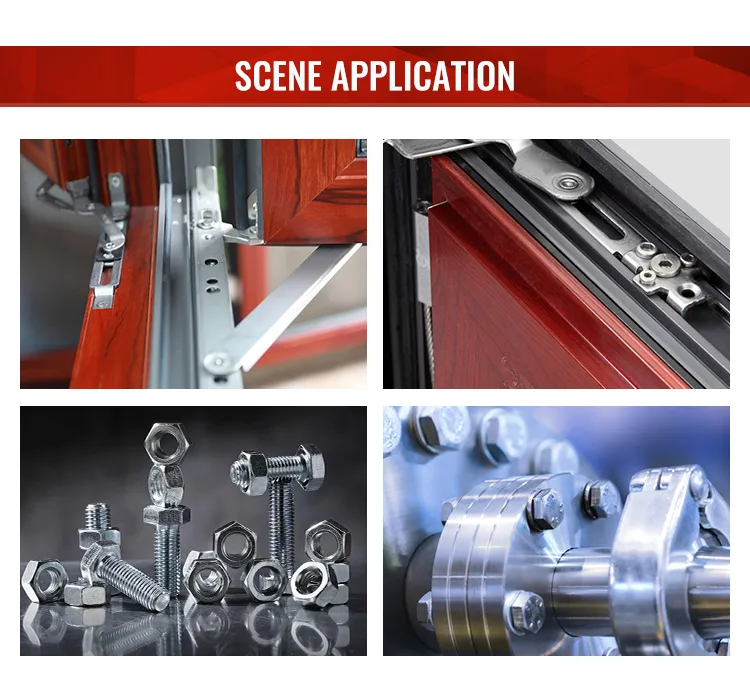 SCENE APPLICATION