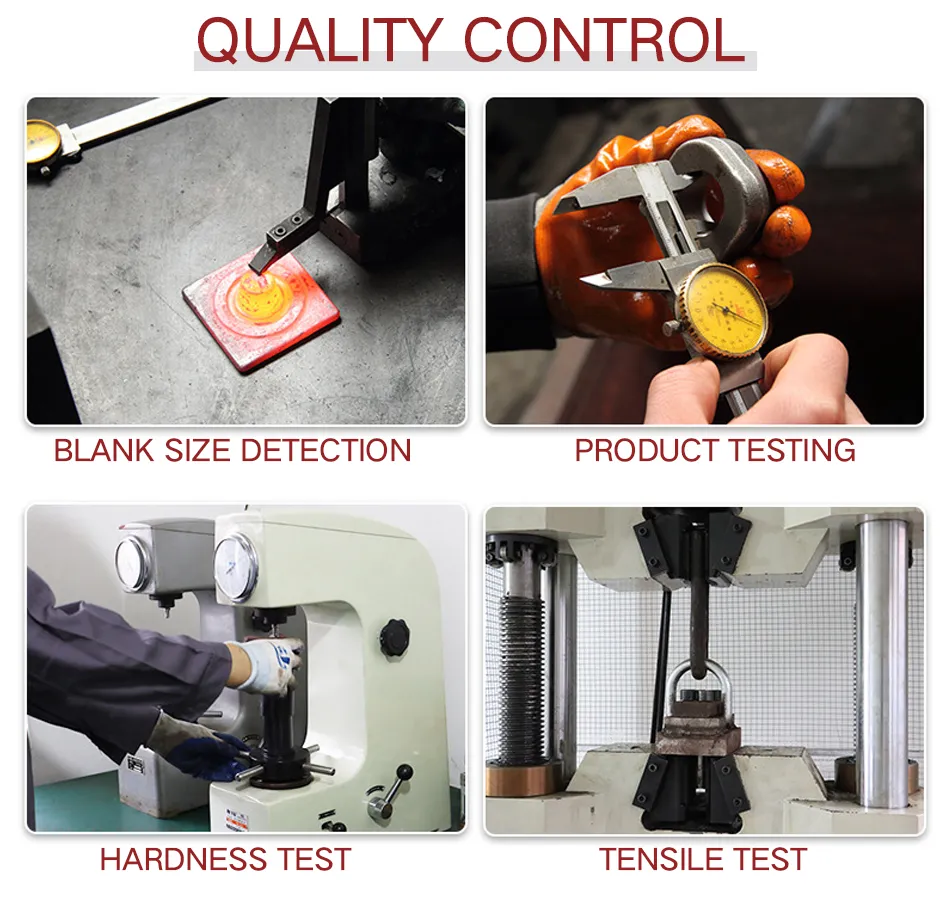 QUALITY CONTROL

BLANK SIZE DETECTION

PRODUCT TESTING

HARDNESS TEST

TENSILE TEST