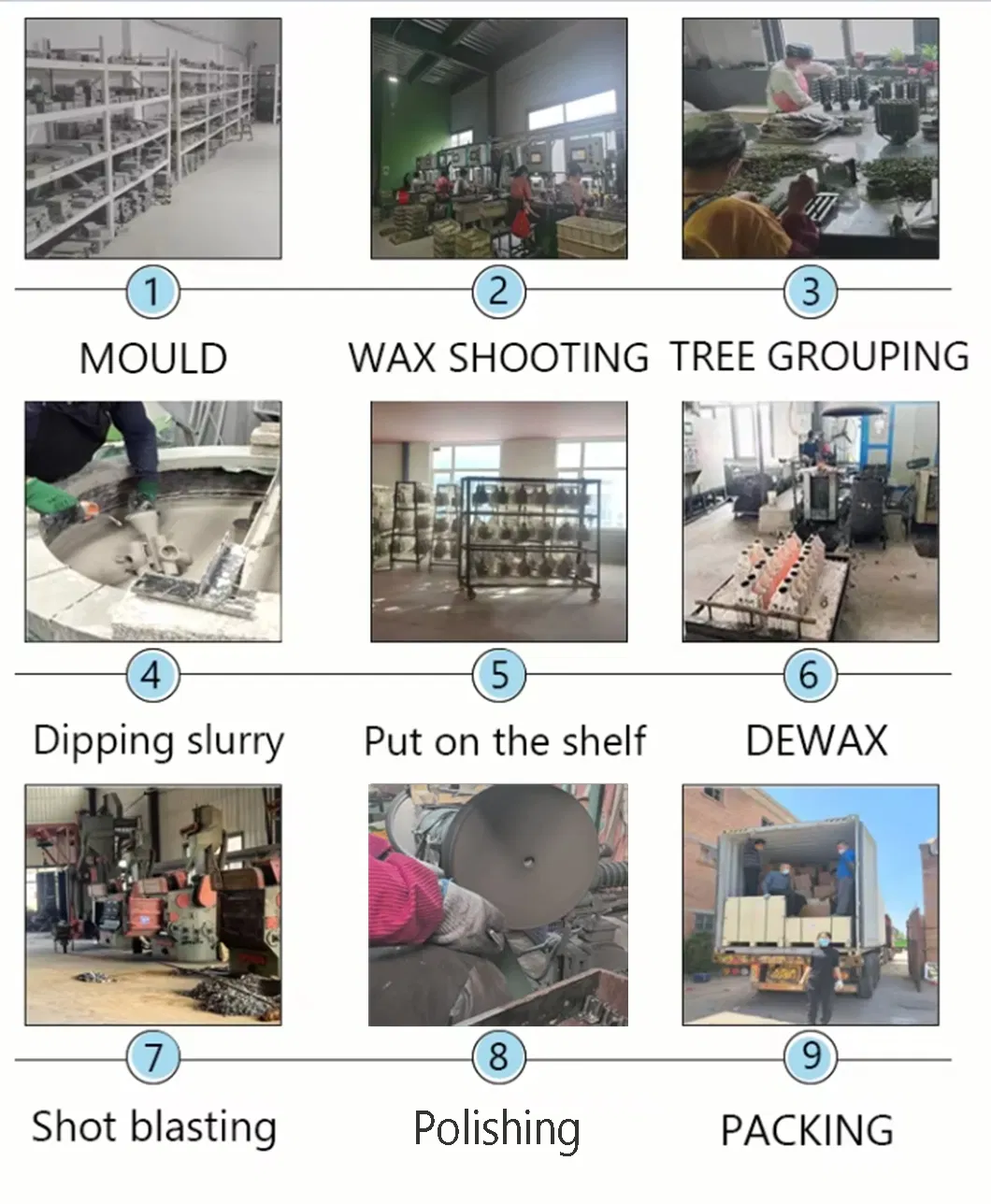 1
MOULD

2
WAX SHOOTING

3
TREE GROUPING

4
Dipping slurry

5
Put on the shelf

6
DEWAX

7
Shot blasting

8
Polishing

9
PACKING