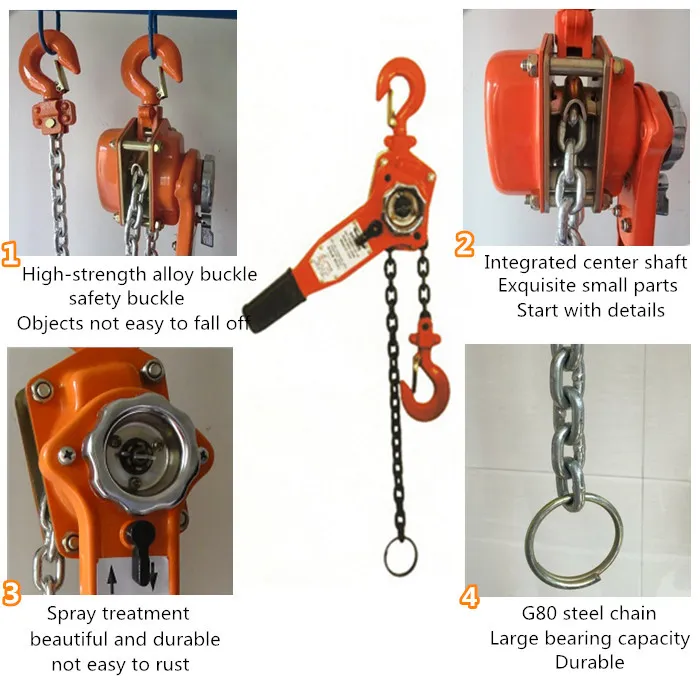 1
High-strength alloy buckle
safety buckle
Objects not easy to fall off

2
Integrated center shaft
Exquisite small parts
Start with details

3
Spray treatment
beautiful and durable
not easy to rust

4
G80 steel chain
Large bearing capacity
Durable