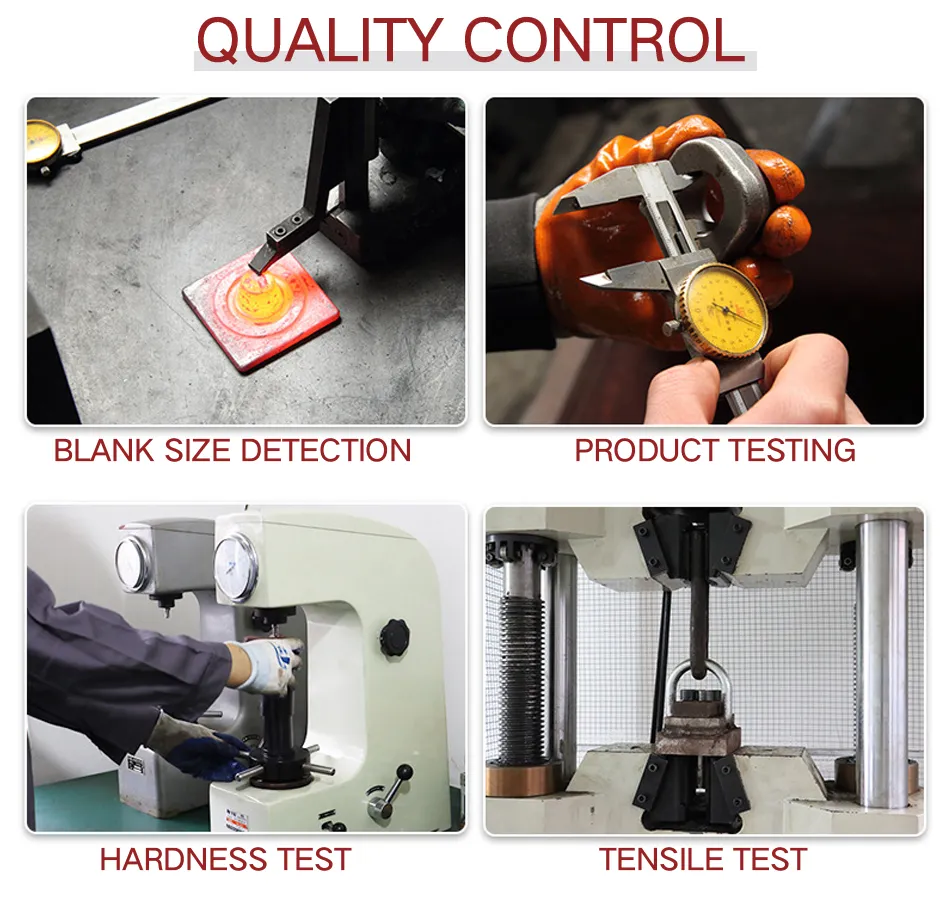 QUALITY CONTROL

BLANK SIZE DETECTION

PRODUCT TESTING

HARDNESS TEST

TENSILE TEST