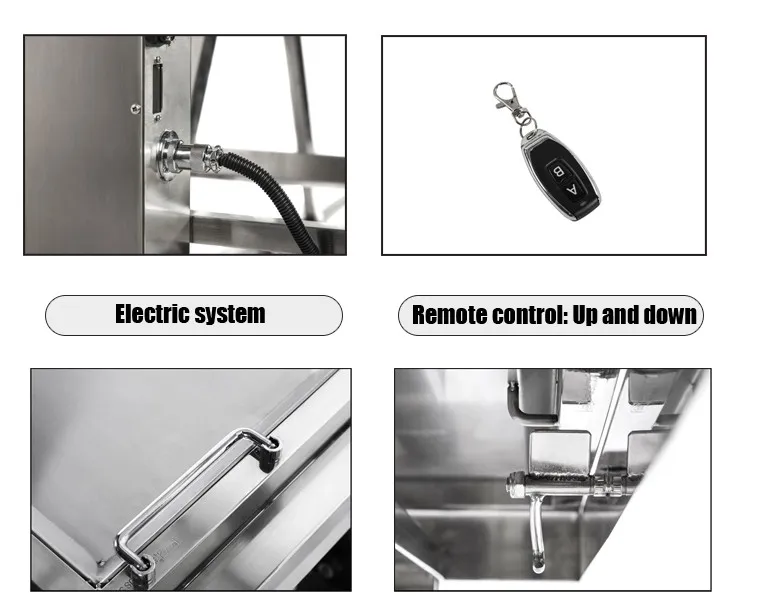 B
A

Electric system

Remote control: Up and down