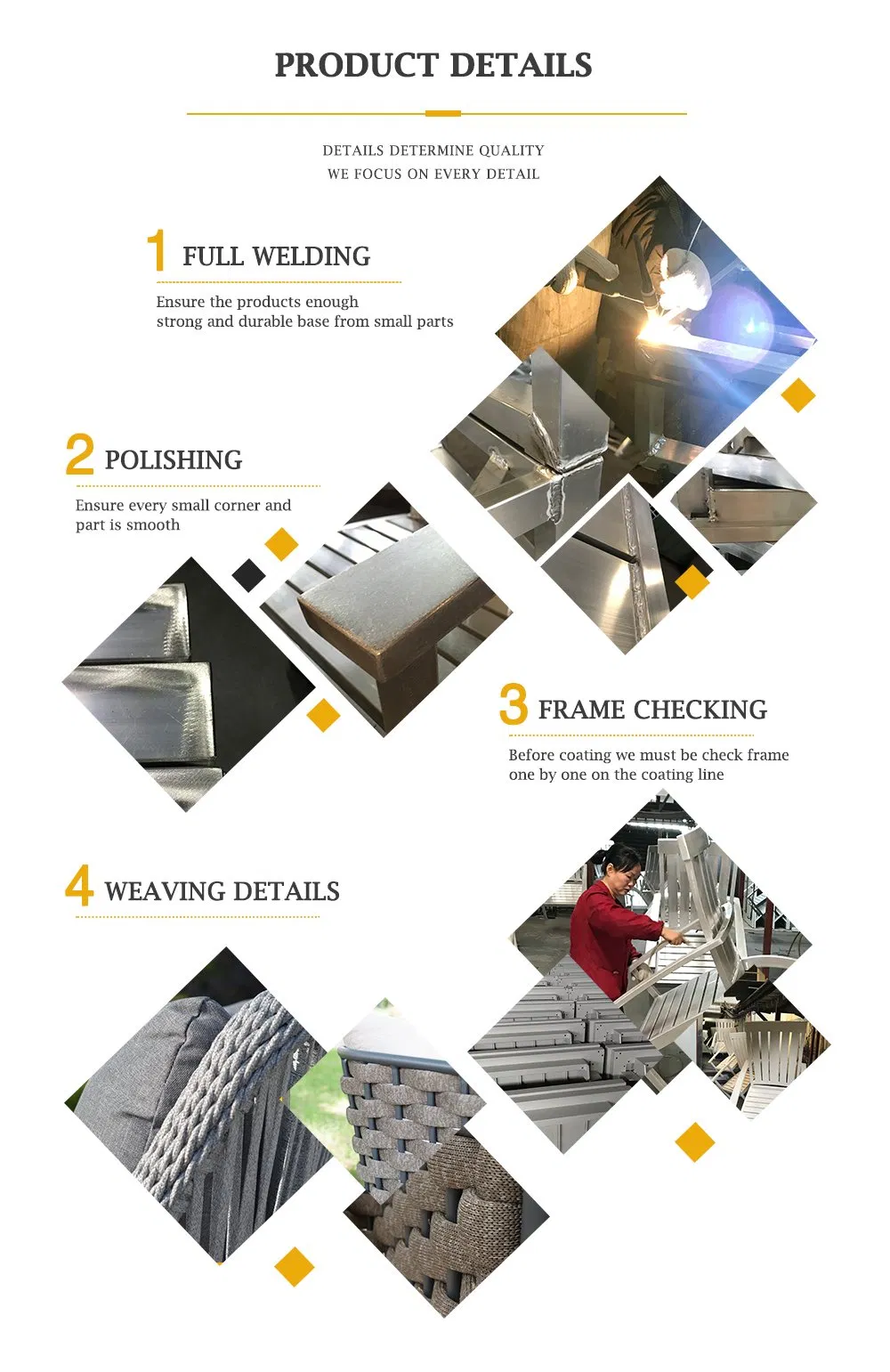 PRODUCT DETAILS

DETAILS DETERMINE QUALITY
WE FOCUS ON EVERY DETAIL

1 FULL WELDING

Ensure the products enough strong and durable base from small parts

2 POLISHING

Ensure every small corner and part is smooth

3 FRAME CHECKING

Before coating we must be check frame one by one on the coating line

4 WEAVING DETAILS