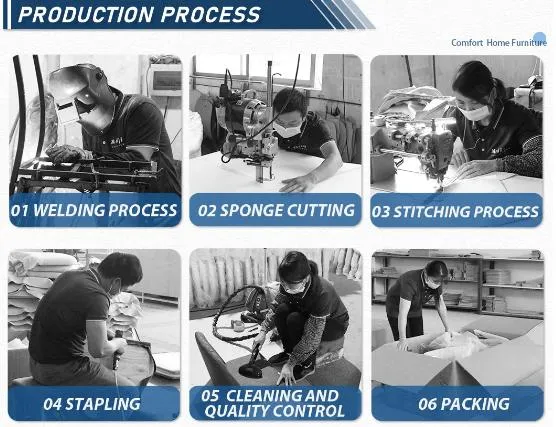 PRODUCTION PROCESS

Comfort Home Furniture

01 WELDING PROCESS

02 SPONGE CUTTING

03 STITCHING PROCESS

04 STAPLING

05 CLEANING AND QUALITY CONTROL

06 PACKING