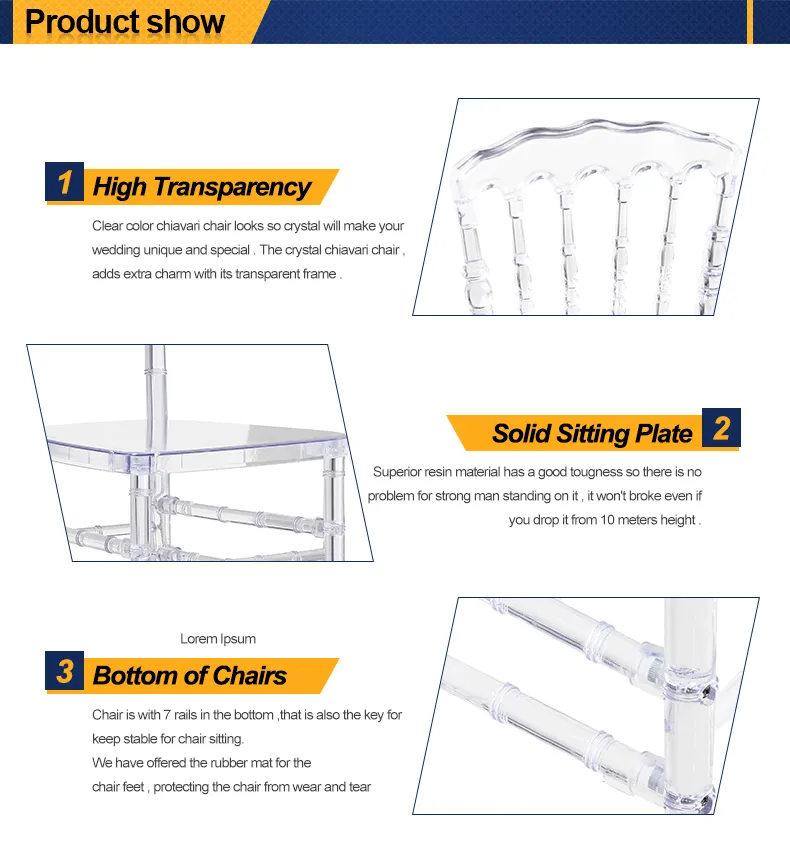 Product show

1 High Transparency

Clear color chiavari chair looks so crystal will make your wedding unique and special . The crystal chiavari chair , adds extra charm with its transparent frame .

Solid Sitting Plate 2

Superior resin material has a good tougness so there is no problem for strong man standing on it , it won't broke even if you drop it from 10 meters height .

Lorem Ipsum

3 Bottom of Chairs

Chair is with 7 rails in the bottom ,that is also the key for keep stable for chair sitting.
We have offered the rubber mat for the chair feet , protecting the chair from wear and tear