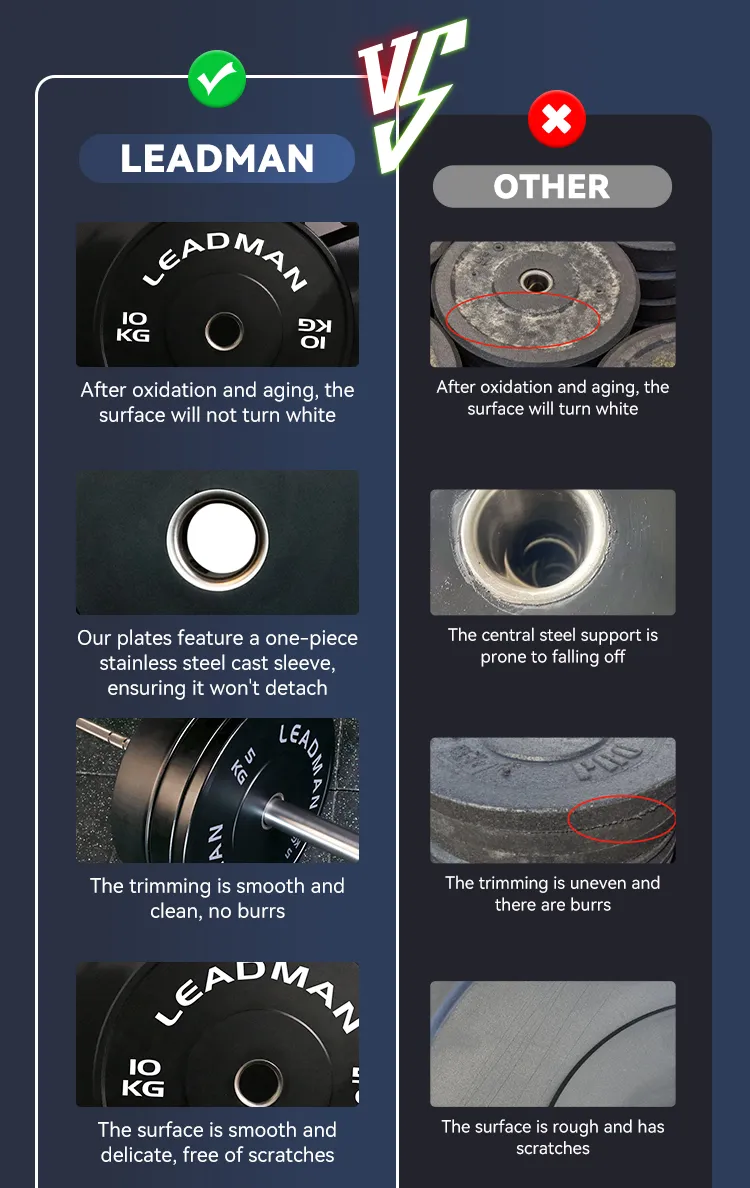 VS

LEADMAN

LEADMAN
10 KG
10 KG

After oxidation and aging, the surface will not turn white

Our plates feature a one-piece stainless steel cast sleeve, ensuring it won't detach

LEADMAN
5 KG

The trimming is smooth and clean, no burrs

LEADMAN
10 KG

The surface is smooth and delicate, free of scratches

OTHER

After oxidation and aging, the surface will turn white

The central steel support is prone to falling off

The trimming is uneven and there are burrs

The surface is rough and has scratches