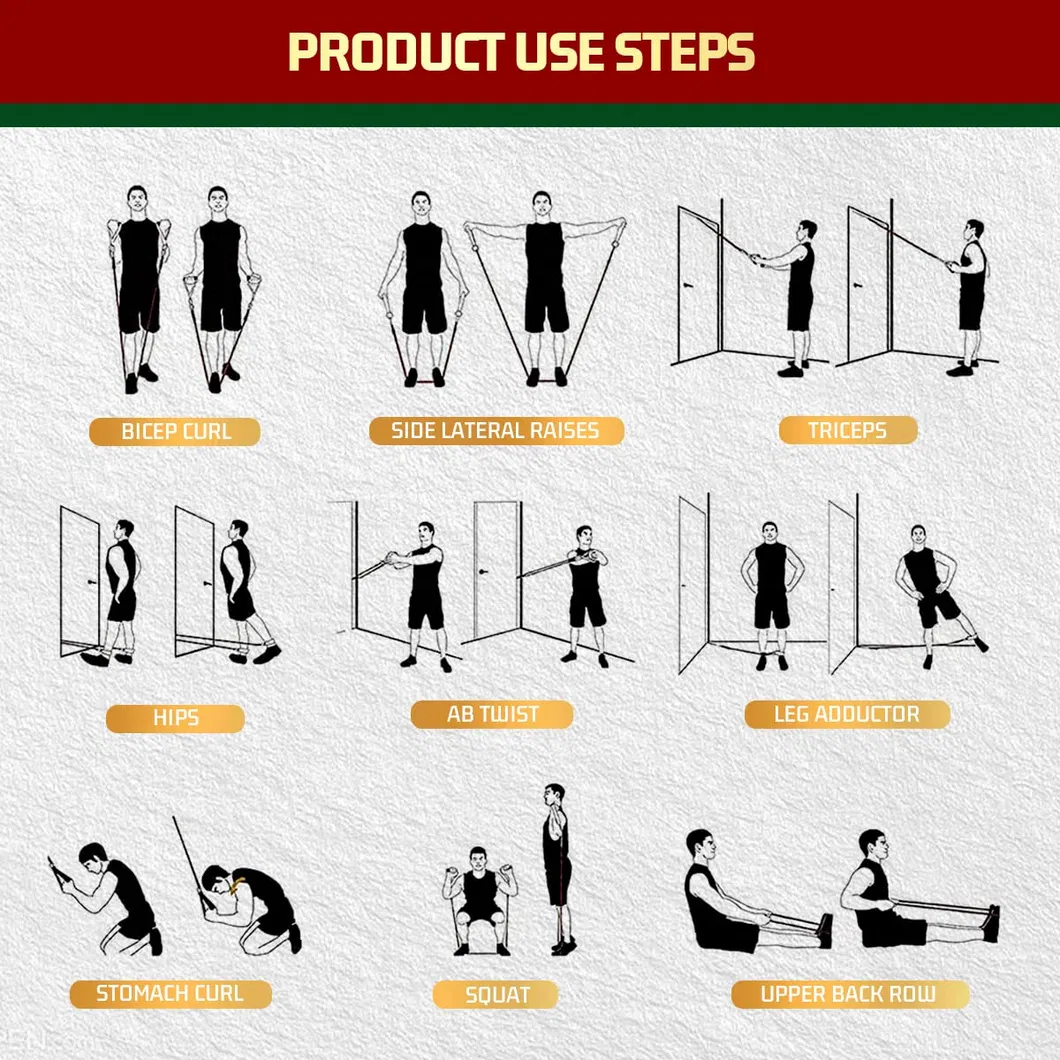 PRODUCT USE STEPS

BICEP CURL

SIDE LATERAL RAISES

TRICEPS

HIPS

AB TWIST

LEG ADDUCTOR

STOMACH CURL

SQUAT

UPPER BACK ROW