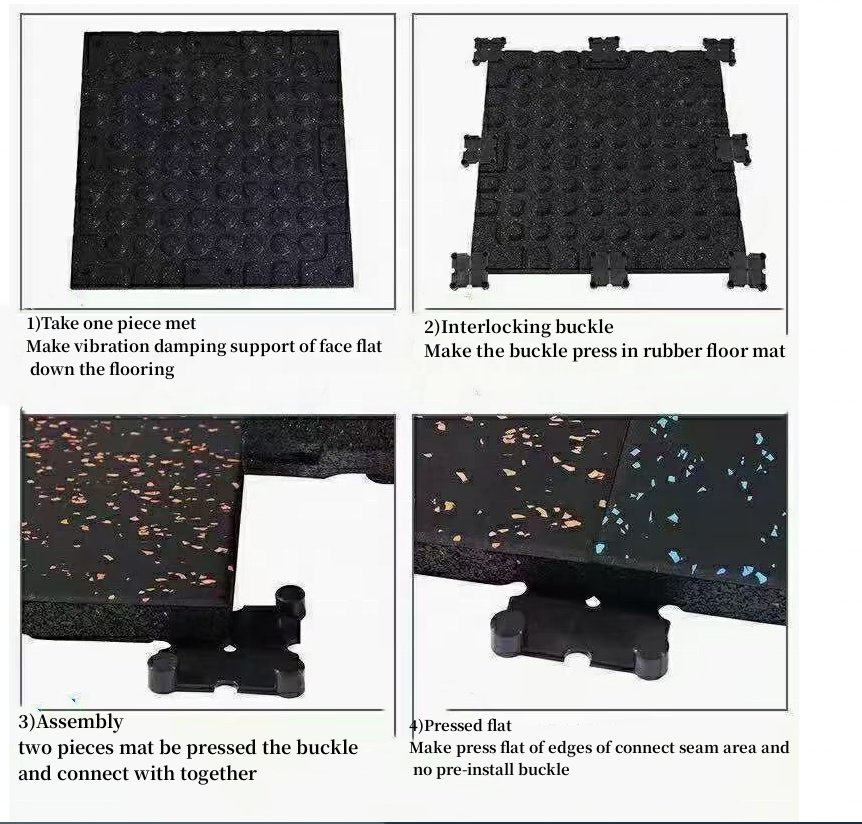 1)Take one piece met
Make vibration damping support of face flat down the flooring

2)Interlocking buckle
Make the buckle press in rubber floor mat

3)Assembly
two pieces mat be pressed the buckle and connect with together

4)Pressed flat
Make press flat of edges of connect seam area and no pre-install buckle