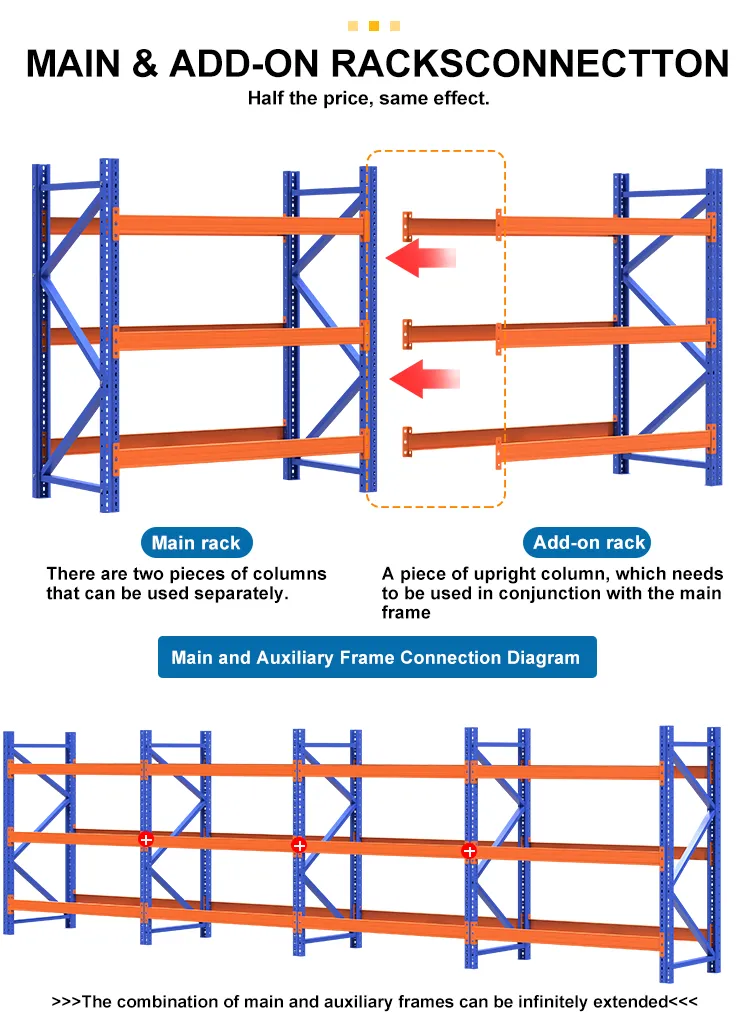 MAIN & ADD-ON RACKSCONNECTTON

Half the price, same effect.

Main rack

There are two pieces of columns that can be used separately.

Add-on rack

A piece of upright column, which needs to be used in conjunction with the main frame

Main and Auxiliary Frame Connection Diagram

>>>The combination of main and auxiliary frames can be infinitely extended<<<