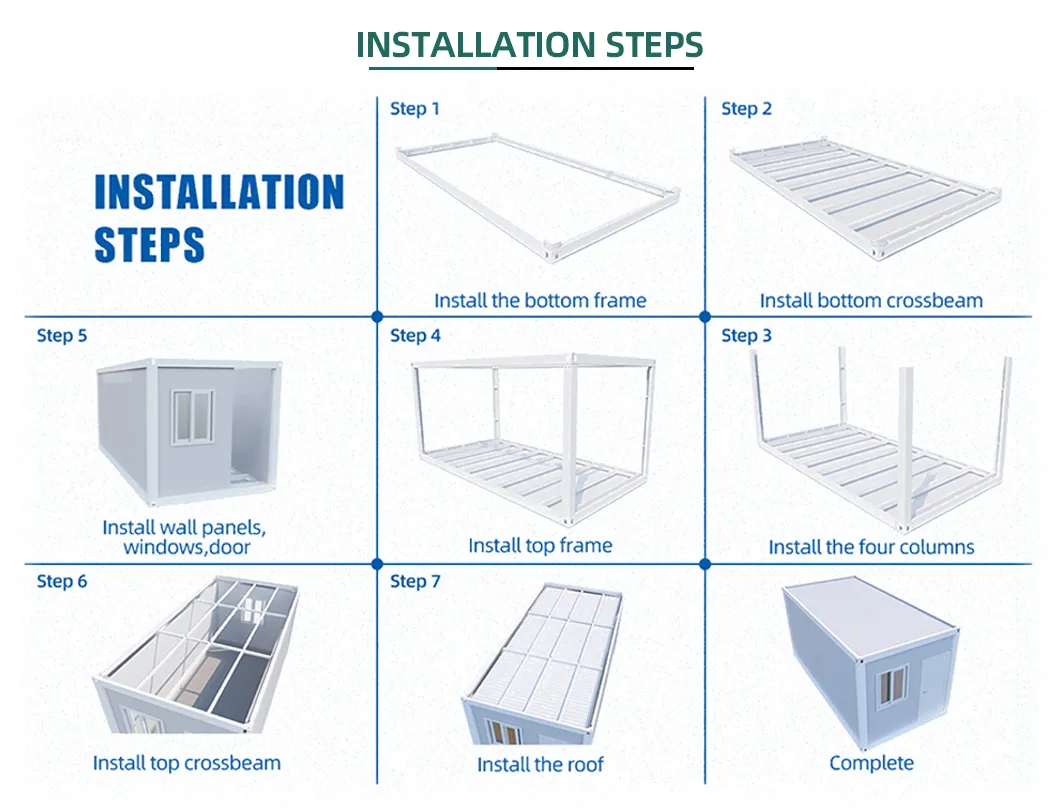 INSTALLATION STEPS

INSTALLATION STEPS

Step 1

Install the bottom frame

Step 2

Install bottom crossbeam

Step 5

Install wall panels, windows,door

Step 4

Install top frame

Step 3

Install the four columns

Step 6

Install top crossbeam

Step 7

Install the roof

Complete