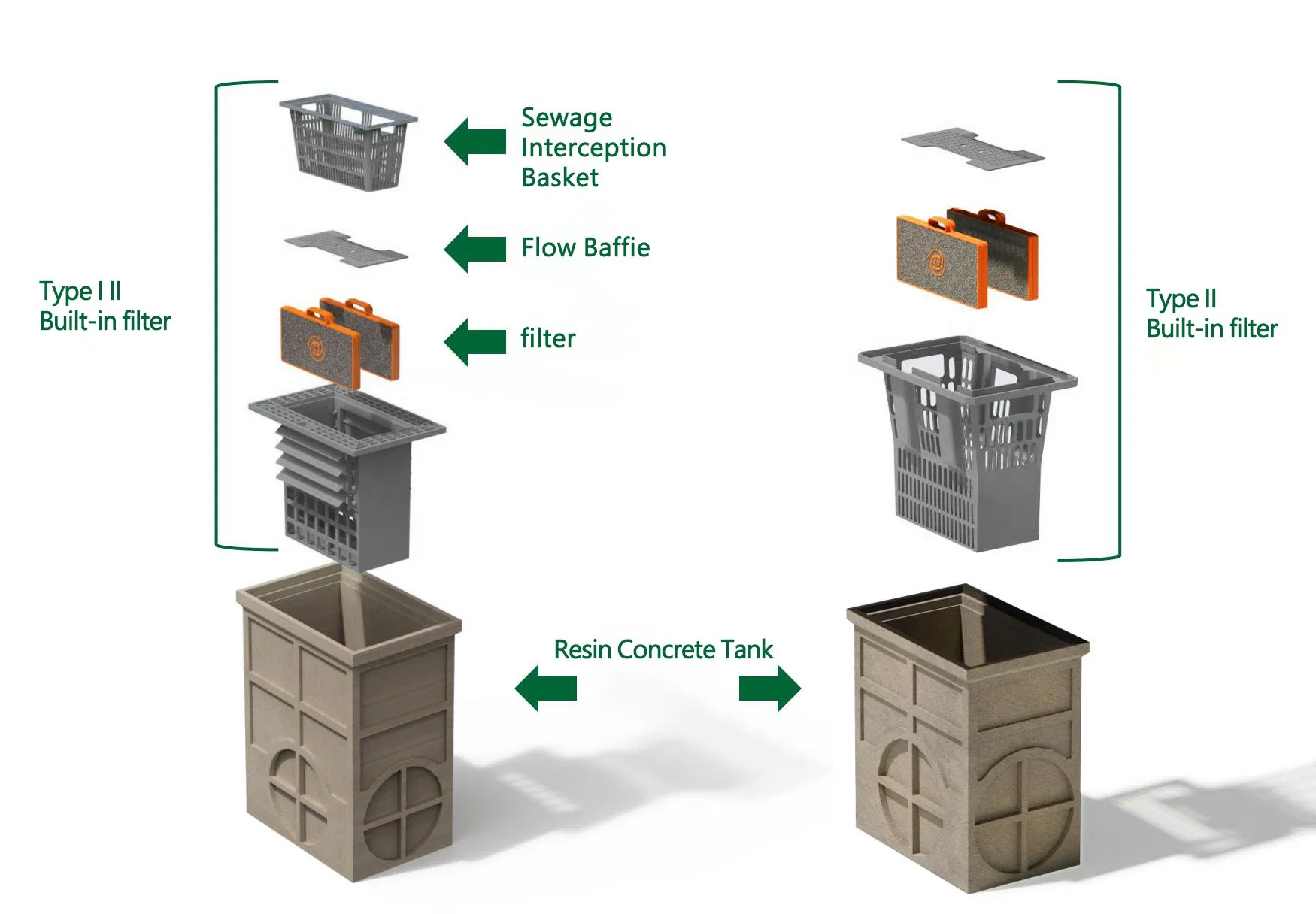 Type I II
Built-in filter

Sewage Interception Basket

Flow Baffie

filter

Type II
Built-in filter

Resin Concrete Tank