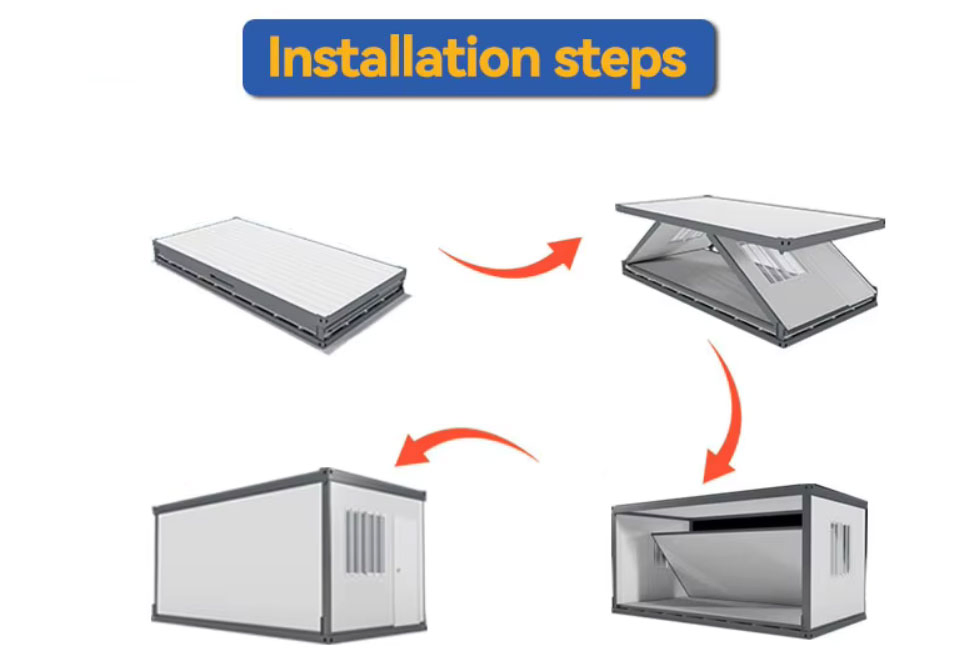 Installation steps