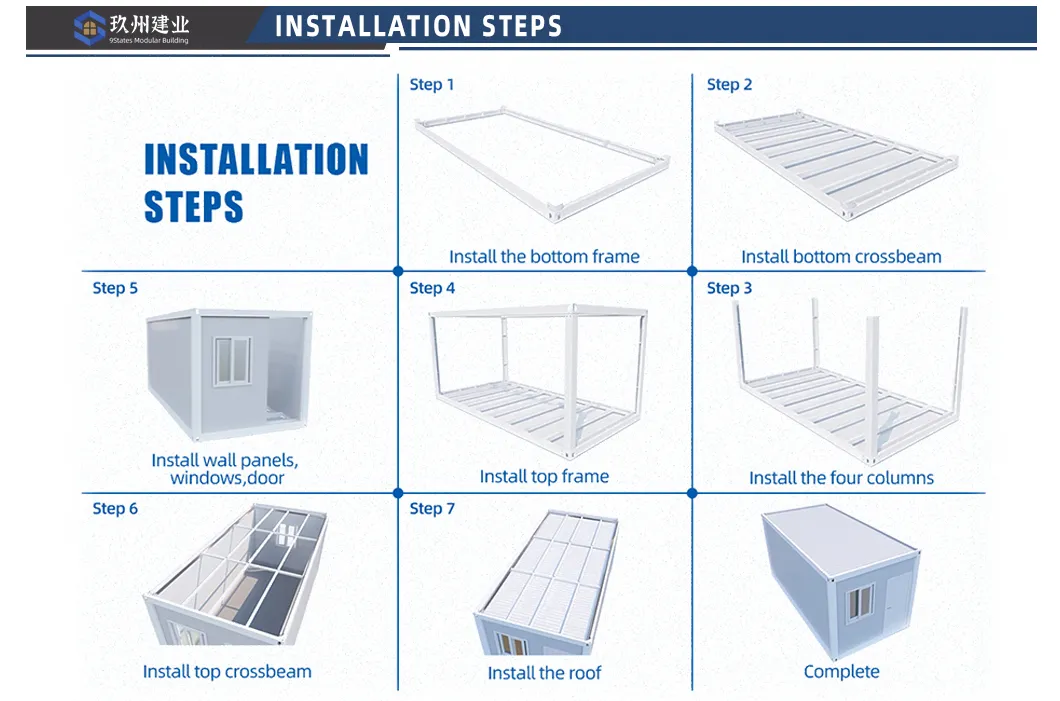 玖州建业
9States Modular Building

INSTALLATION STEPS

INSTALLATION STEPS

Step 1
Install the bottom frame

Step 2
Install bottom crossbeam

Step 5
Install wall panels, windows,door

Step 4
Install top frame

Step 3
Install the four columns

Step 6
Install top crossbeam

Step 7
Install the roof

Complete