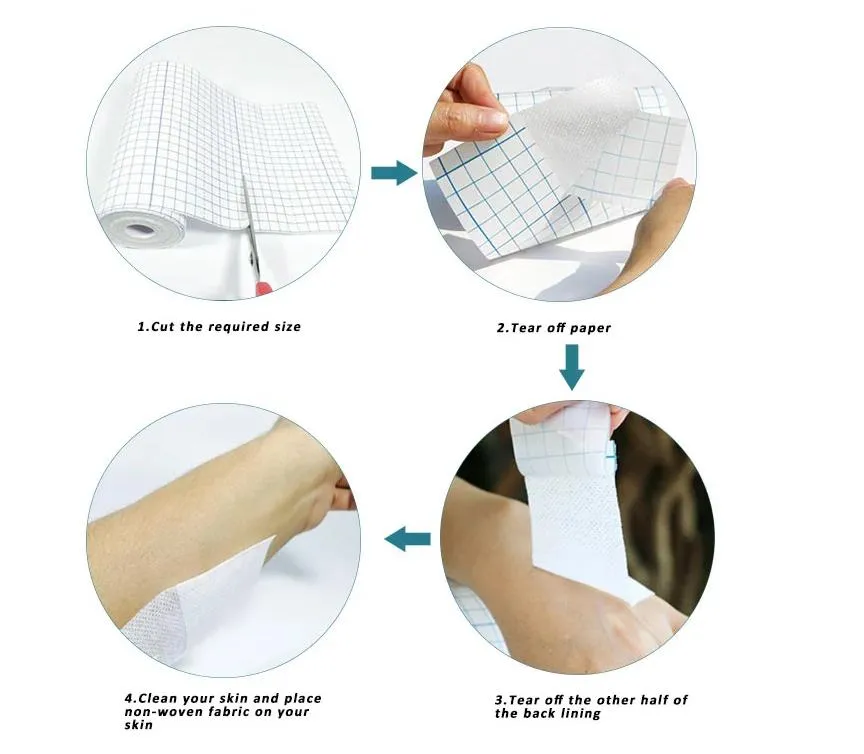 1.Cut the required size

2.Tear off paper

3.Tear off the other half of the back lining

4.Clean your skin and place non-woven fabric on your skin