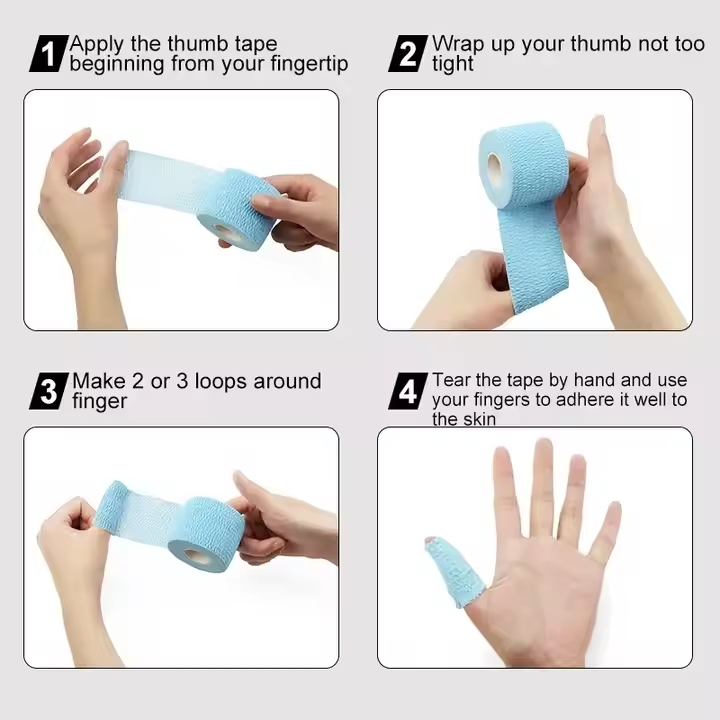 1 Apply the thumb tape beginning from your fingertip

2 Wrap up your thumb not too tight

3 Make 2 or 3 loops around finger

4 Tear the tape by hand and use your fingers to adhere it well to the skin