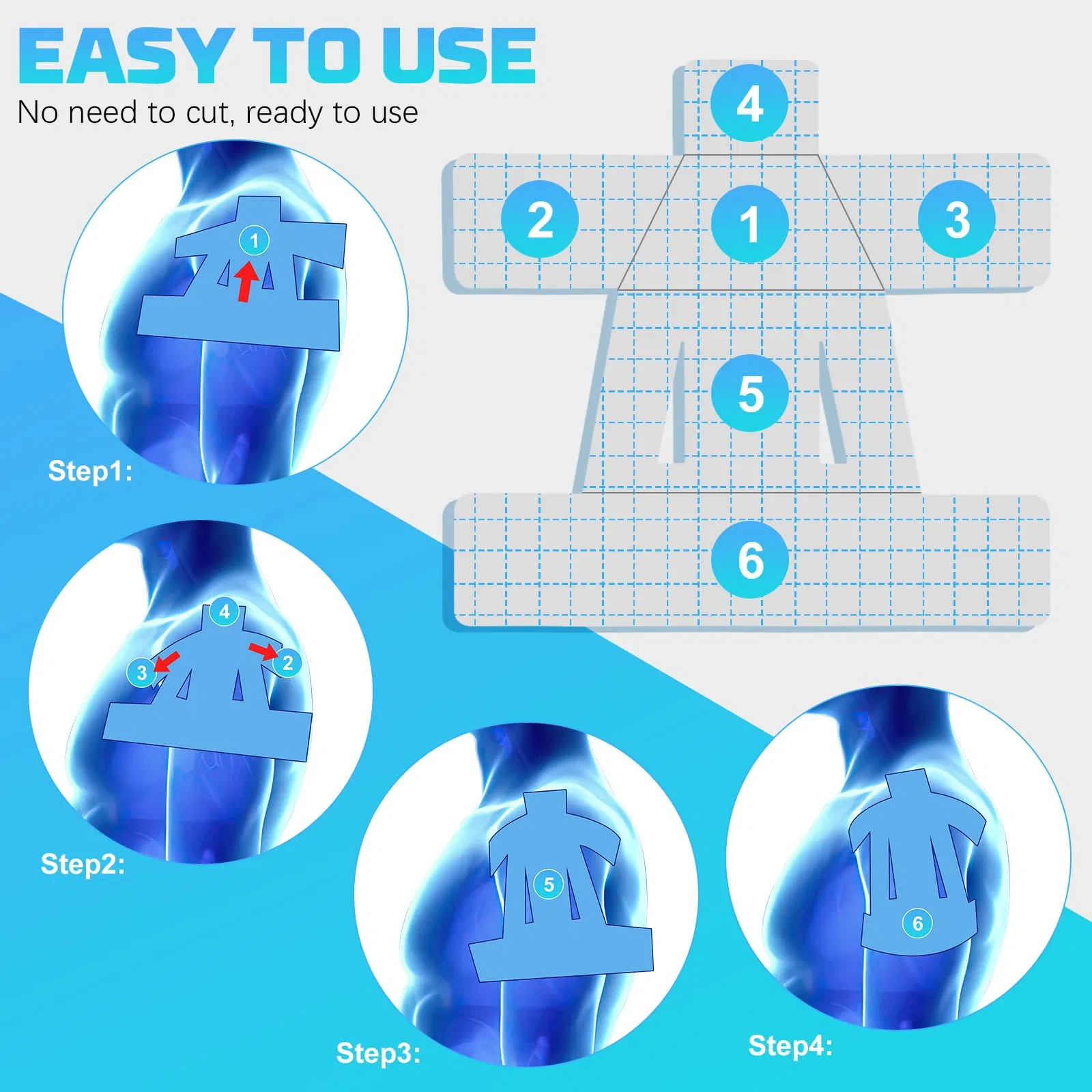 EASY TO USE
No need to cut, ready to use

4
2
1
3
5
6

1
Step1:

4
3
2
Step2:

5
Step3:

6
Step4: