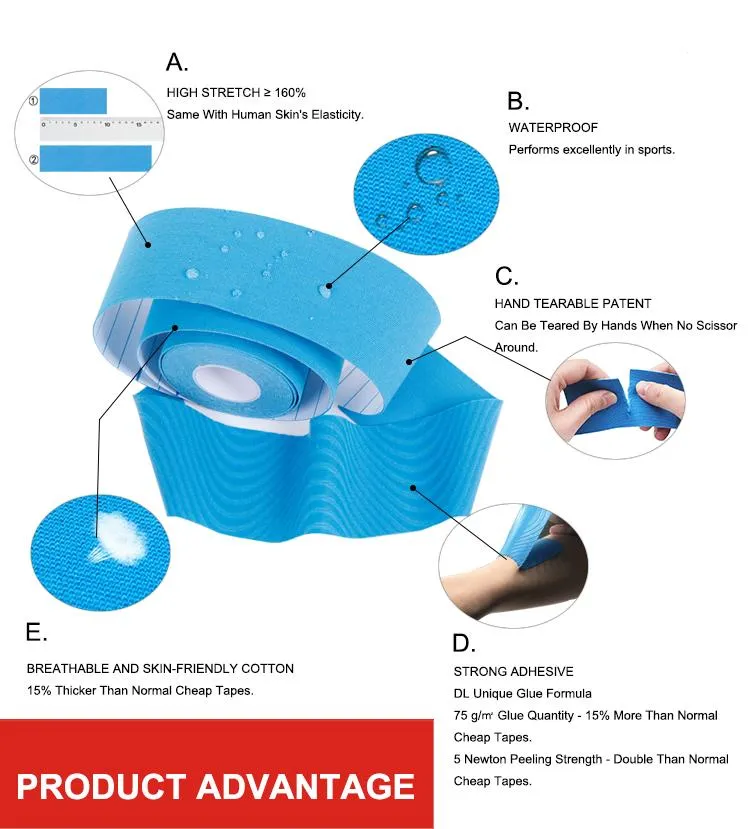 A.

HIGH STRETCH ≥ 160%
Same With Human Skin's Elasticity.

①
0 5 10 15
②

B.

WATERPROOF
Performs excellently in sports.

C.

HAND TEARABLE PATENT
Can Be Teared By Hands When No Scissor Around.

E.

BREATHABLE AND SKIN-FRIENDLY COTTON
15% Thicker Than Normal Cheap Tapes.

D.

STRONG ADHESIVE
DL Unique Glue Formula
75 g/m² Glue Quantity - 15% More Than Normal Cheap Tapes.
5 Newton Peeling Strength - Double Than Normal Cheap Tapes.

PRODUCT ADVANTAGE