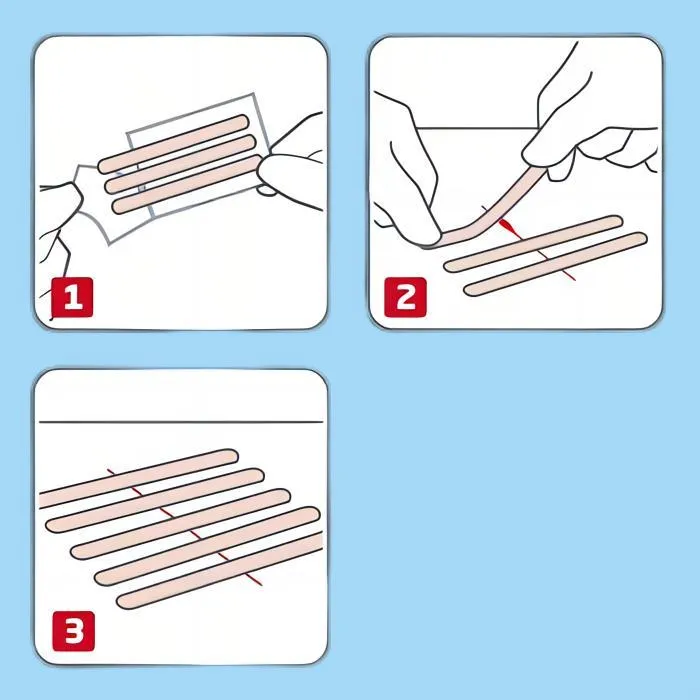 1

2

3