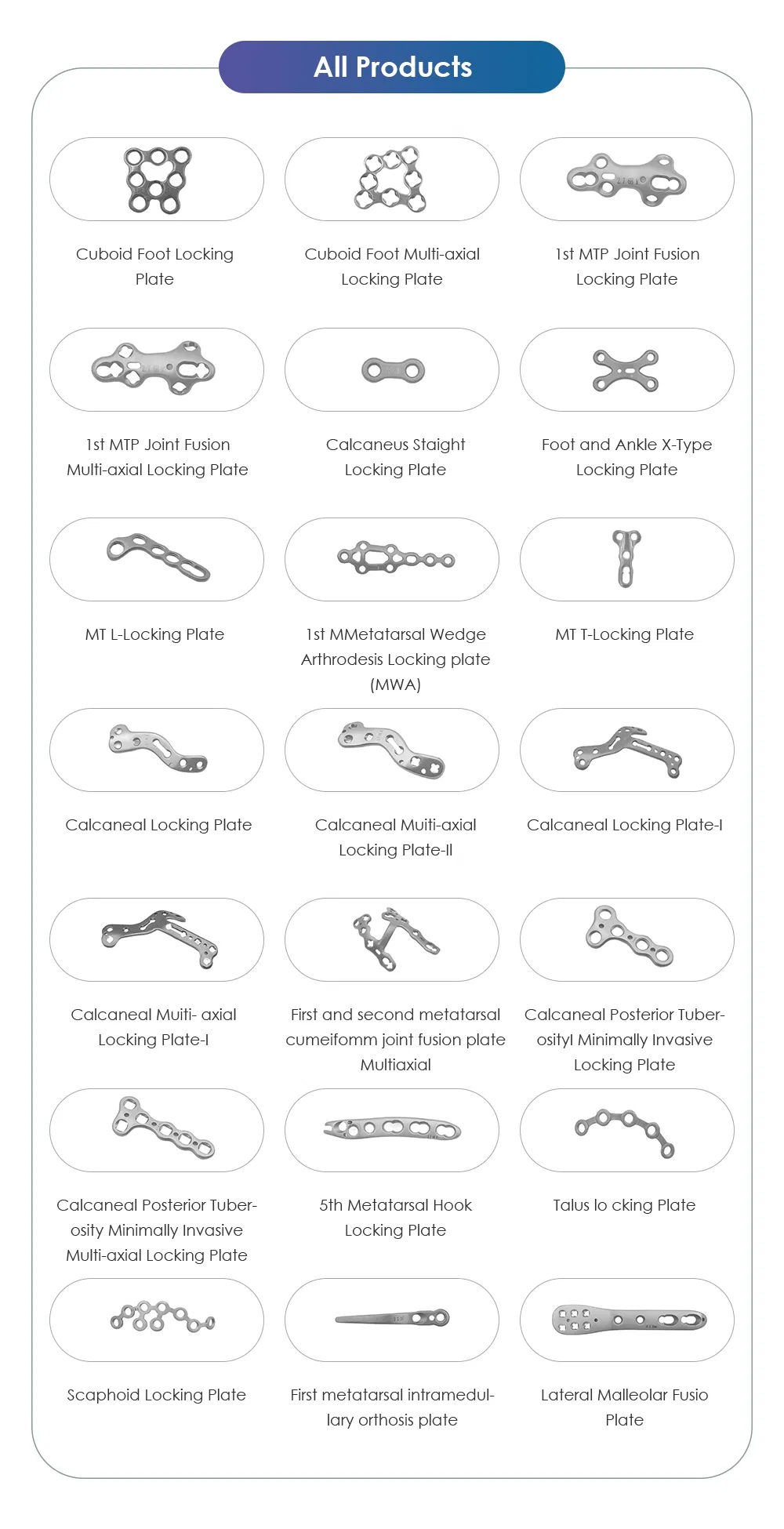 All Products

Cuboid Foot Locking Plate

Cuboid Foot Multi-axial Locking Plate

1st MTP Joint Fusion Locking Plate

1st MTP Joint Fusion Multi-axial Locking Plate

Calcaneus Staight Locking Plate

Foot and Ankle X-Type Locking Plate

MT L-Locking Plate

1st MMetatarsal Wedge Arthrodesis Locking plate (MWA)

MT T-Locking Plate

Calcaneal Locking Plate

Calcaneal Muiti-axial Locking Plate-II

Calcaneal Locking Plate-I

Calcaneal Muiti- axial Locking Plate-I

First and second metatarsal cumeifomm joint fusion plate Multiaxial

Calcaneal Posterior Tuberosityl Minimally Invasive Locking Plate

Calcaneal Posterior Tuberosity Minimally Invasive Multi-axial Locking Plate

5th Metatarsal Hook Locking Plate

Talus lo cking Plate

Scaphoid Locking Plate

First metatarsal intramedullary orthosis plate

Lateral Malleolar Fusio Plate