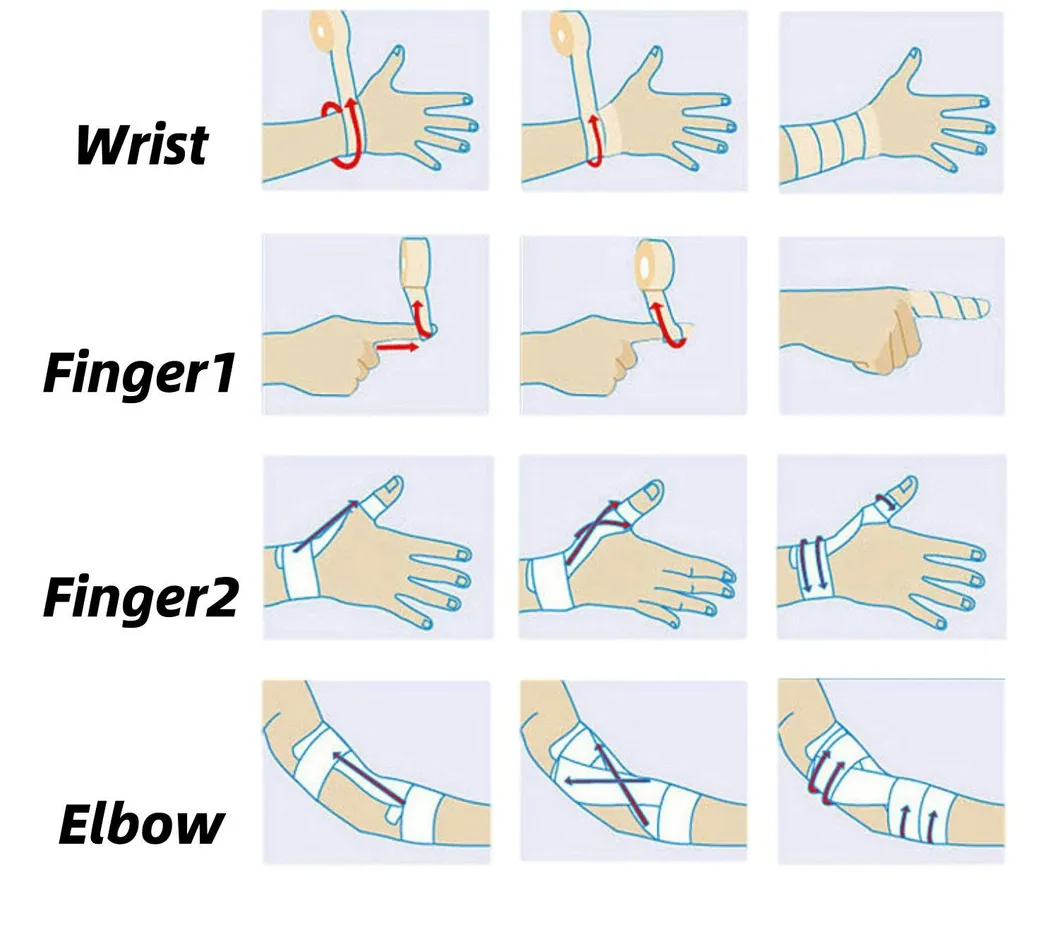 Wrist

Finger1

Finger2

Elbow