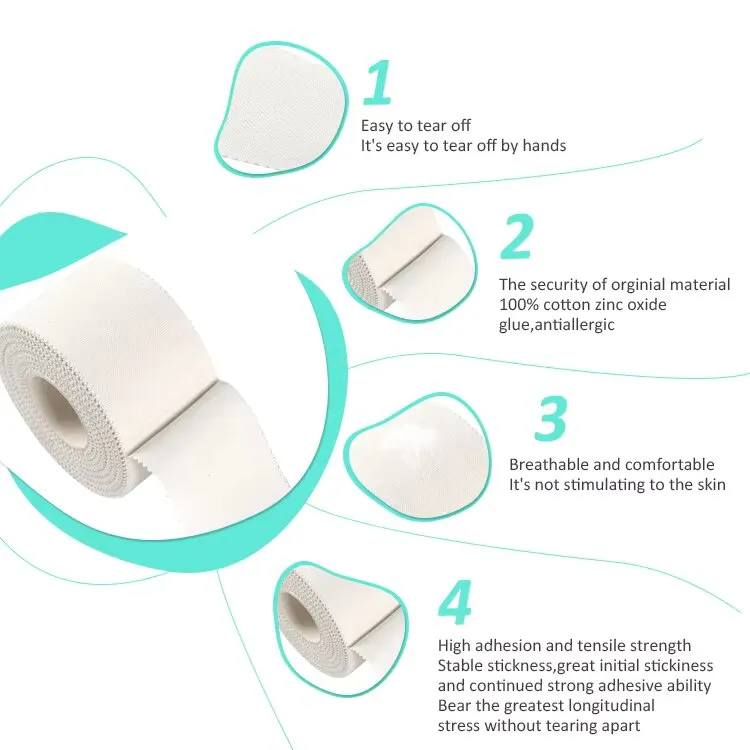 1
Easy to tear off
It's easy to tear off by hands

2
The security of orginial material
100% cotton zinc oxide
glue,antiallergic

3
Breathable and comfortable
It's not stimulating to the skin

4
High adhesion and tensile strength
Stable stickness,great initial stickiness
and continued strong adhesive ability
Bear the greatest longitudinal
stress without tearing apart