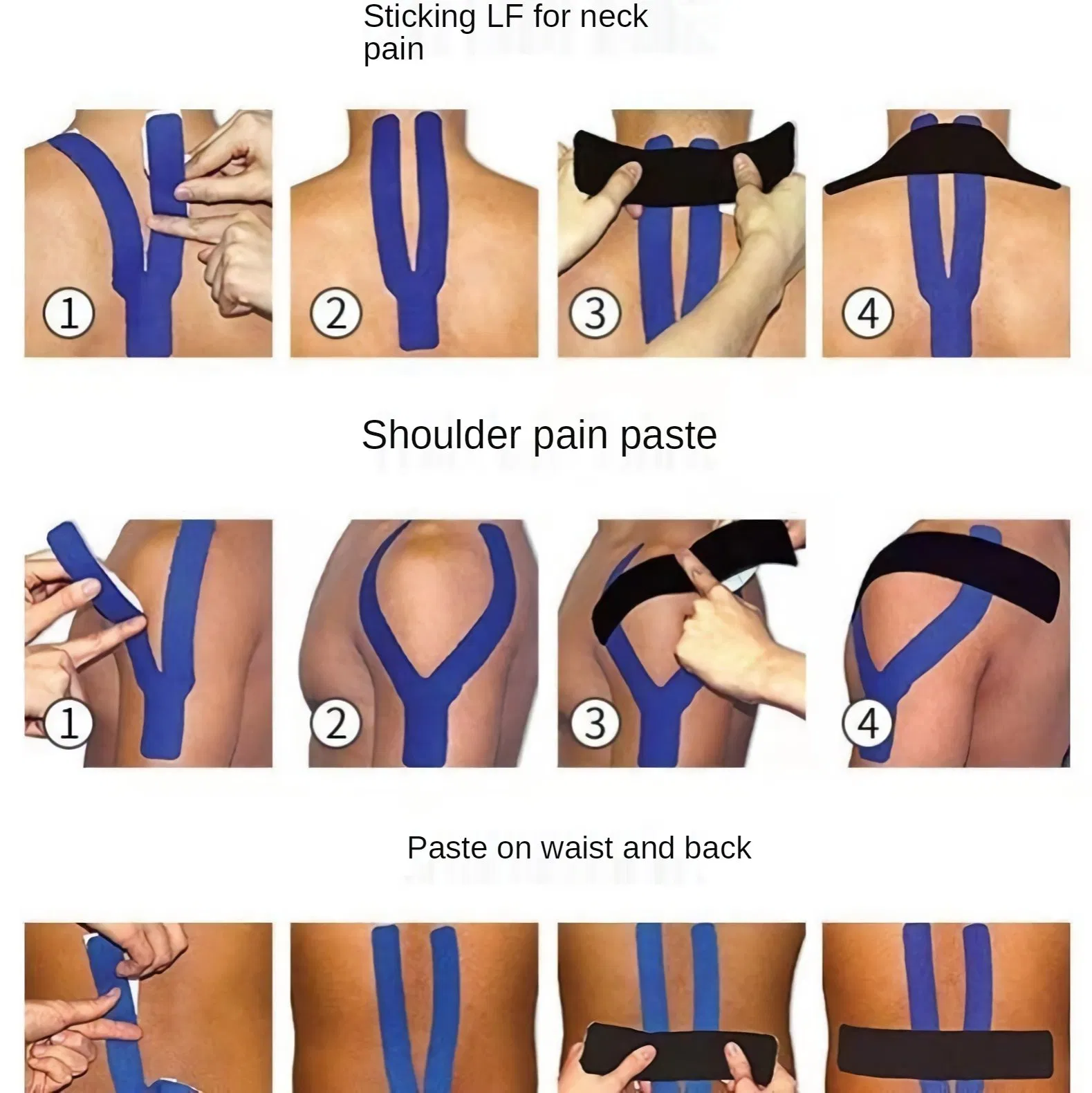 Sticking LF for neck pain

1
2
3
4

Shoulder pain paste

1
2
3
4

Paste on waist and back