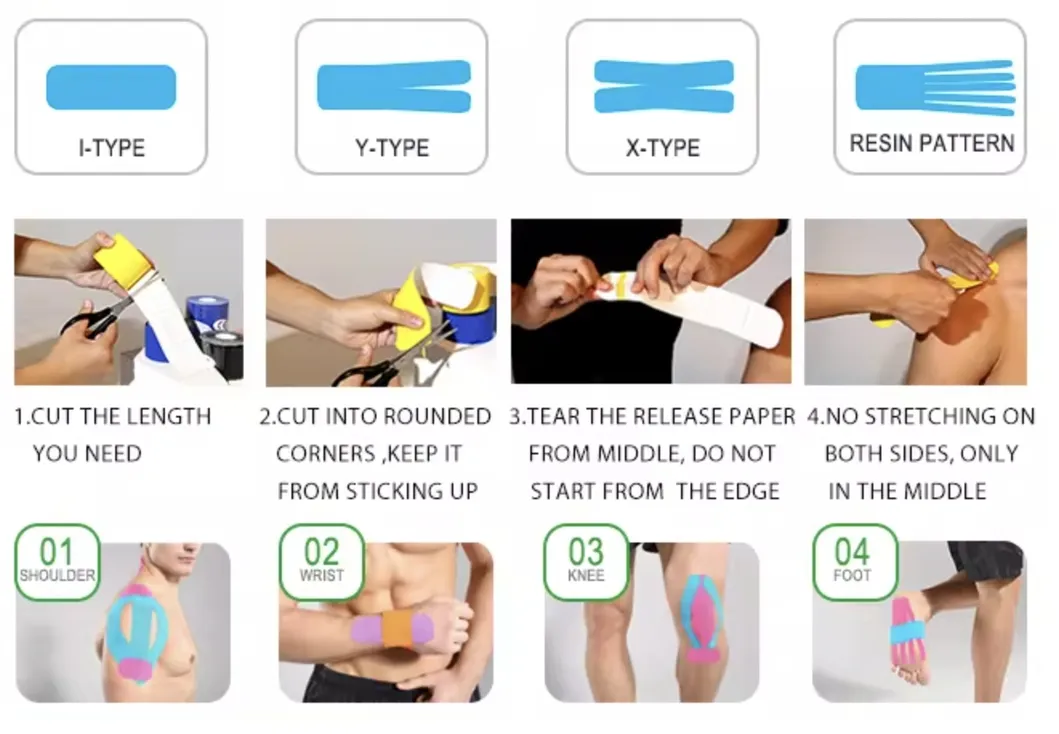 I-TYPE

Y-TYPE

X-TYPE

RESIN PATTERN

1.CUT THE LENGTH YOU NEED

2.CUT INTO ROUNDED CORNERS ,KEEP IT FROM STICKING UP

3.TEAR THE RELEASE PAPER FROM MIDDLE, DO NOT START FROM THE EDGE

4.NO STRETCHING ON BOTH SIDES, ONLY IN THE MIDDLE

01 SHOULDER

02 WRIST

03 KNEE

04 FOOT