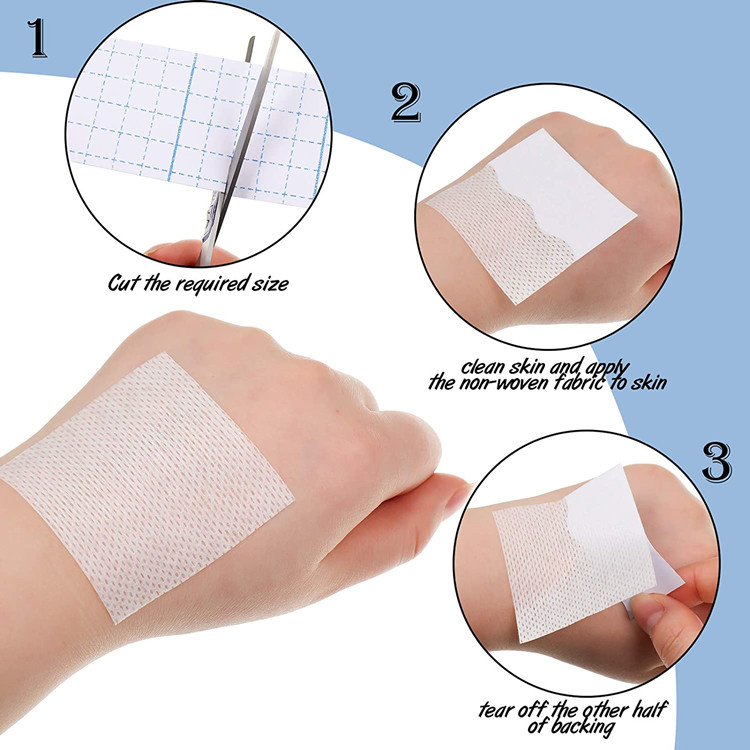 1

Cut the required size

2

clean skin and apply the non-woven fabric to skin

3

tear off the other half of backing