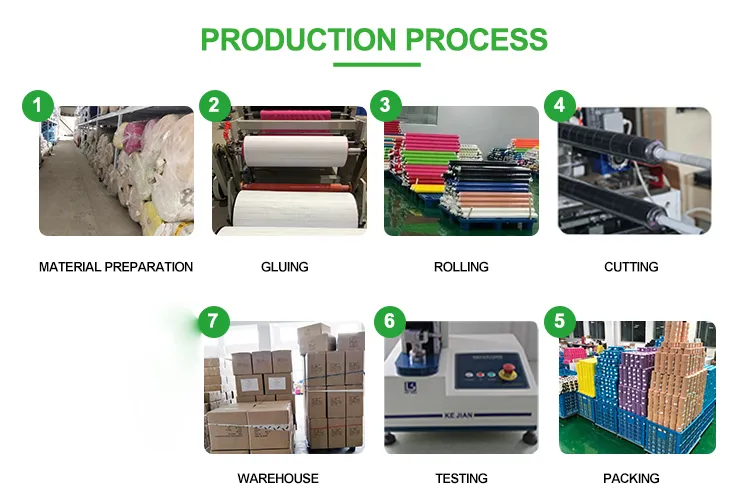 PRODUCTION PROCESS

1
MATERIAL PREPARATION

2
GLUING

3
ROLLING

4
CUTTING

7
WAREHOUSE

6
KE JIAN
TESTING

5
PACKING