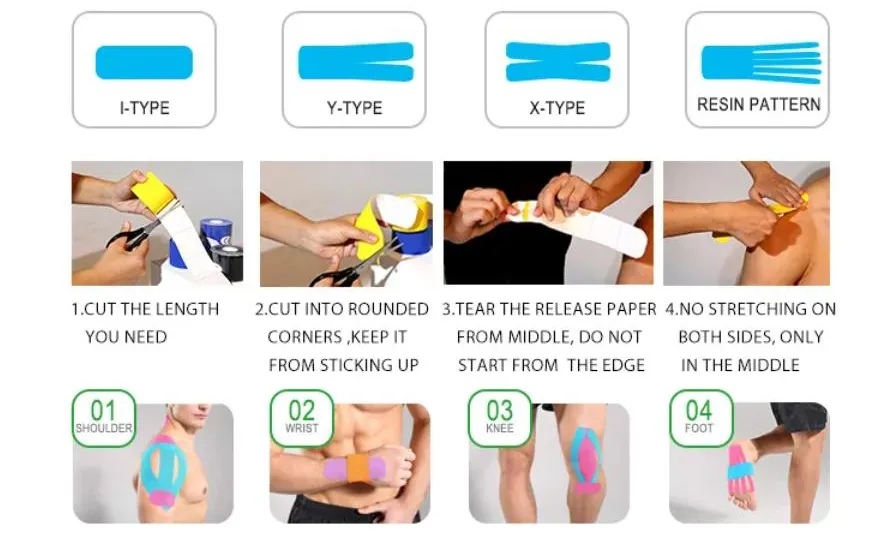 I-TYPE

Y-TYPE

X-TYPE

RESIN PATTERN

1.CUT THE LENGTH YOU NEED

2.CUT INTO ROUNDED CORNERS ,KEEP IT FROM STICKING UP

3.TEAR THE RELEASE PAPER FROM MIDDLE, DO NOT START FROM THE EDGE

4.NO STRETCHING ON BOTH SIDES, ONLY IN THE MIDDLE

01 SHOULDER

02 WRIST

03 KNEE

04 FOOT