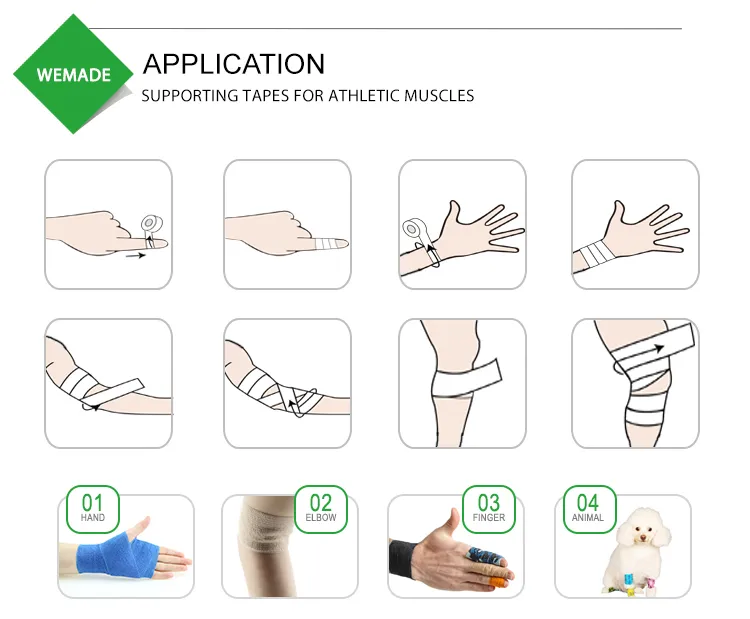 WEMADE

APPLICATION
SUPPORTING TAPES FOR ATHLETIC MUSCLES

01
HAND

02
ELBOW

03
FINGER

04
ANIMAL