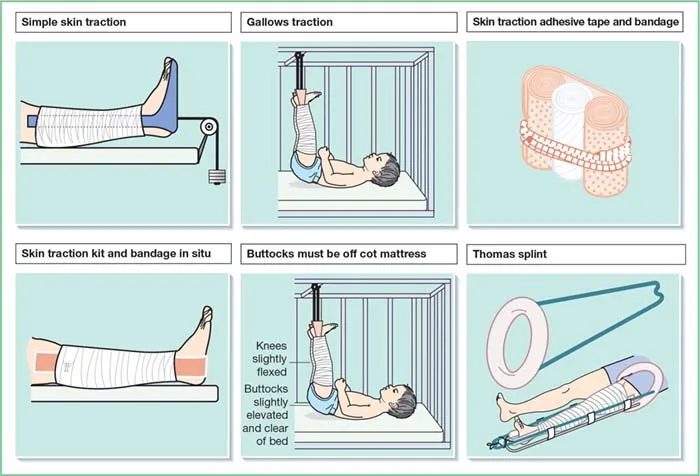 Simple skin traction

Gallows traction

Skin traction adhesive tape and bandage

Skin traction kit and bandage in situ

Buttocks must be off cot mattress

Knees slightly flexed

Buttocks slightly elevated and clear of bed

Thomas splint