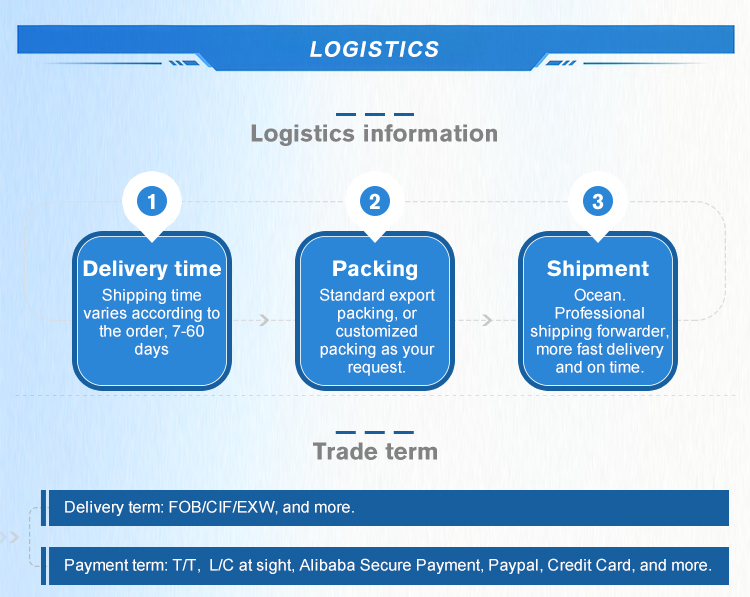 LOGISTICS

Logistics information

1

Delivery time

Shipping time varies according to the order, 7-60 days

2

Packing

Standard export packing, or customized packing as your request.

3

Shipment

Ocean. Professional shipping forwarder, more fast delivery and on time.

Trade term

Delivery term: FOB/CIF/EXW, and more.

Payment term: T/T, L/C at sight, Alibaba Secure Payment, Paypal, Credit Card, and more.