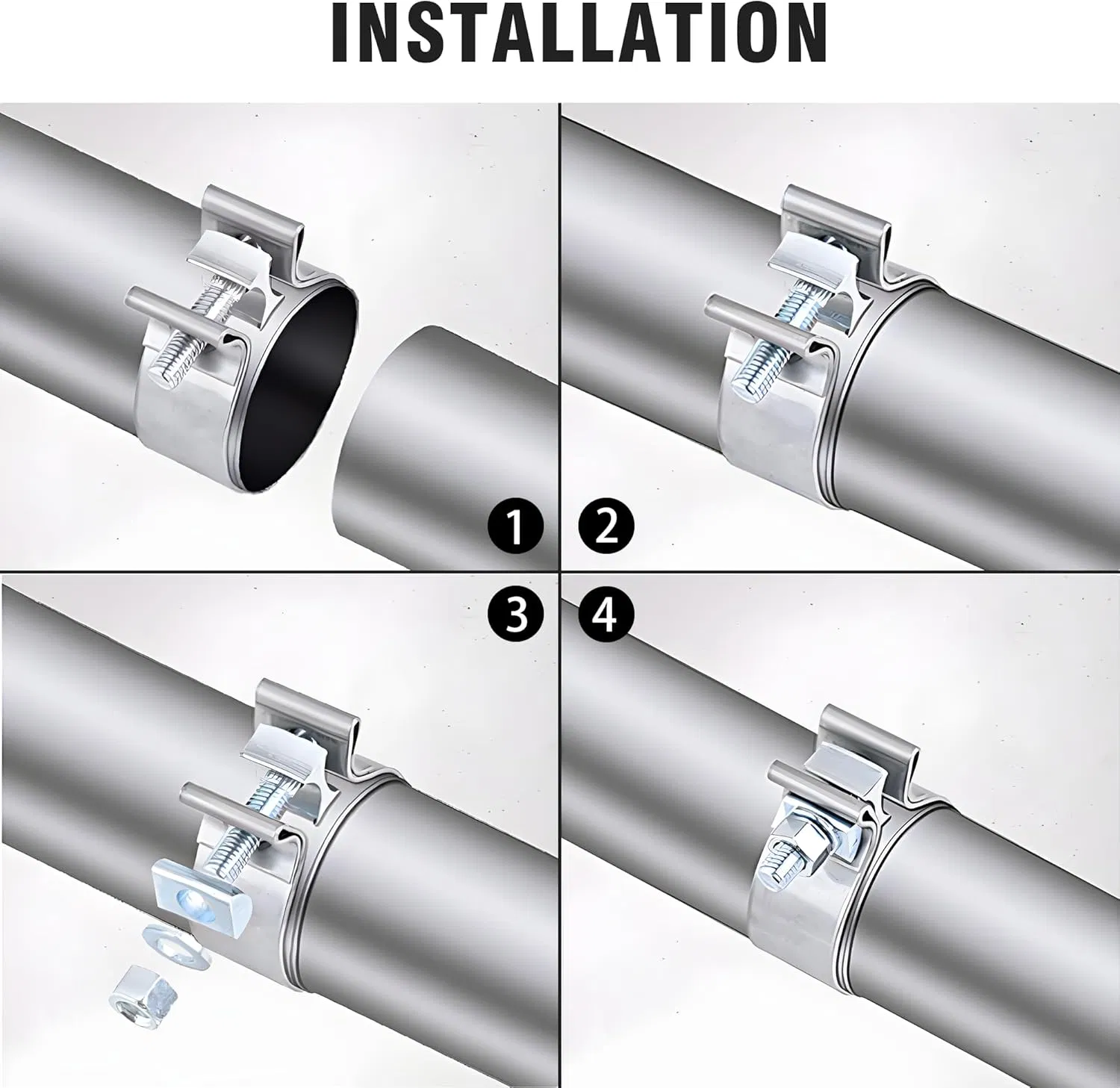 INSTALLATION

1

2

3

4