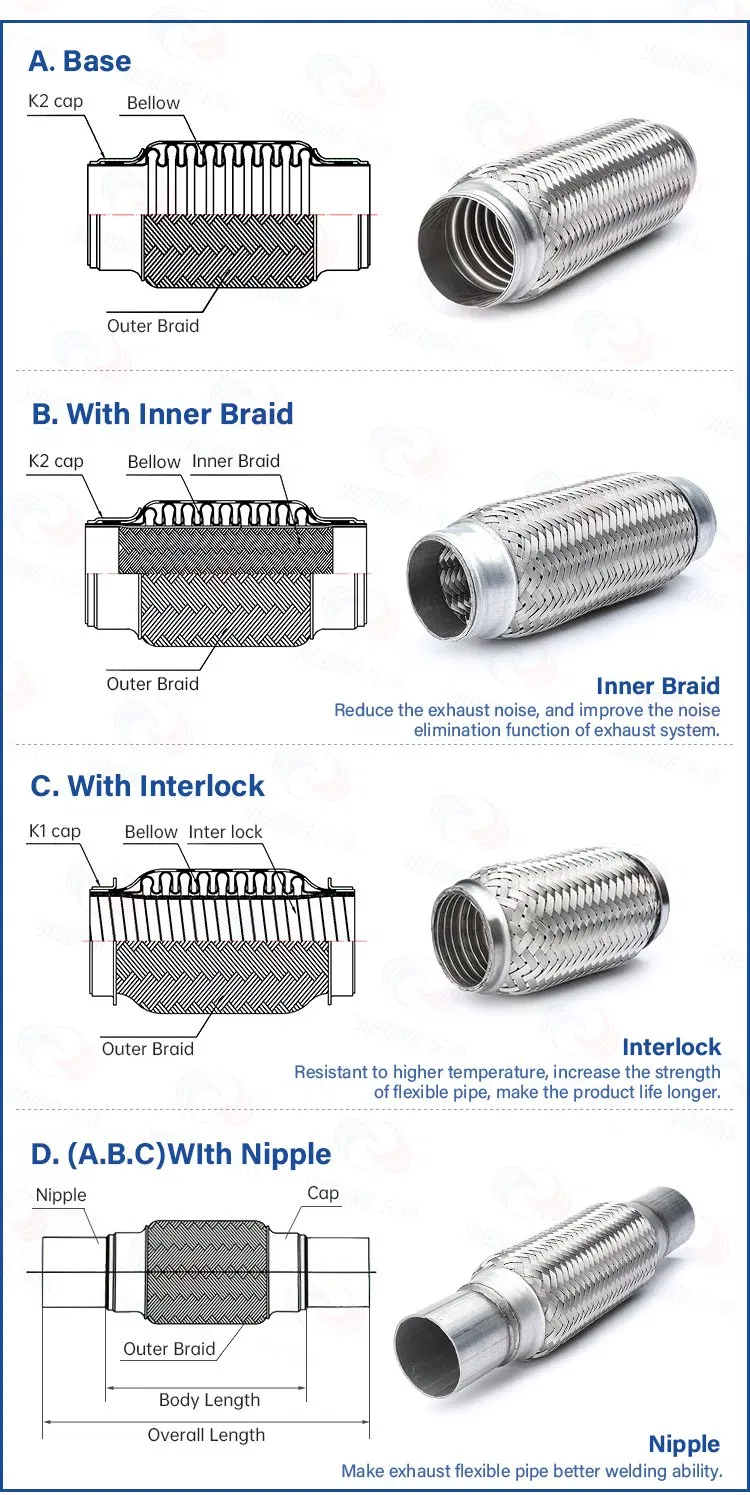 A. Base

K2 cap
Bellow
Outer Braid

B. With Inner Braid

K2 cap
Bellow
Inner Braid
Outer Braid

Inner Braid
Reduce the exhaust noise, and improve the noise elimination function of exhaust system.

C. With Interlock

K1 cap
Bellow
Inter lock
Outer Braid

Interlock
Resistant to higher temperature, increase the strength of flexible pipe, make the product life longer.

D. (A.B.C)WIth Nipple

Nipple
Cap
Outer Braid
Body Length
Overall Length

Nipple
Make exhaust flexible pipe better welding ability.