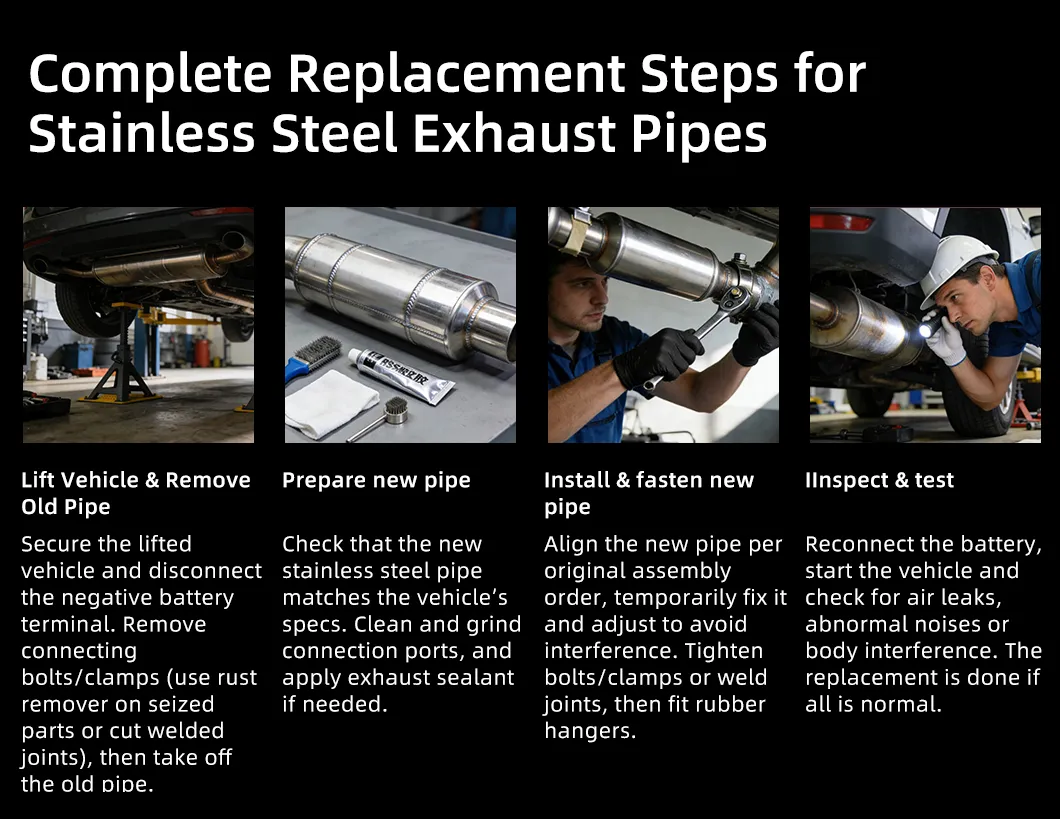 Complete Replacement Steps for Stainless Steel Exhaust Pipes

Lift Vehicle & Remove Old Pipe

Secure the lifted vehicle and disconnect the negative battery terminal. Remove connecting bolts/clamps (use rust remover on seized parts or cut welded joints), then take off the old pipe.

Prepare new pipe

Check that the new stainless steel pipe matches the vehicle's specs. Clean and grind connection ports, and apply exhaust sealant if needed.

Install & fasten new pipe

Align the new pipe per original assembly order, temporarily fix it and adjust to avoid interference. Tighten bolts/clamps or weld joints, then fit rubber hangers.

IInspect & test

Reconnect the battery, start the vehicle and check for air leaks, abnormal noises or body interference. The replacement is done if all is normal.