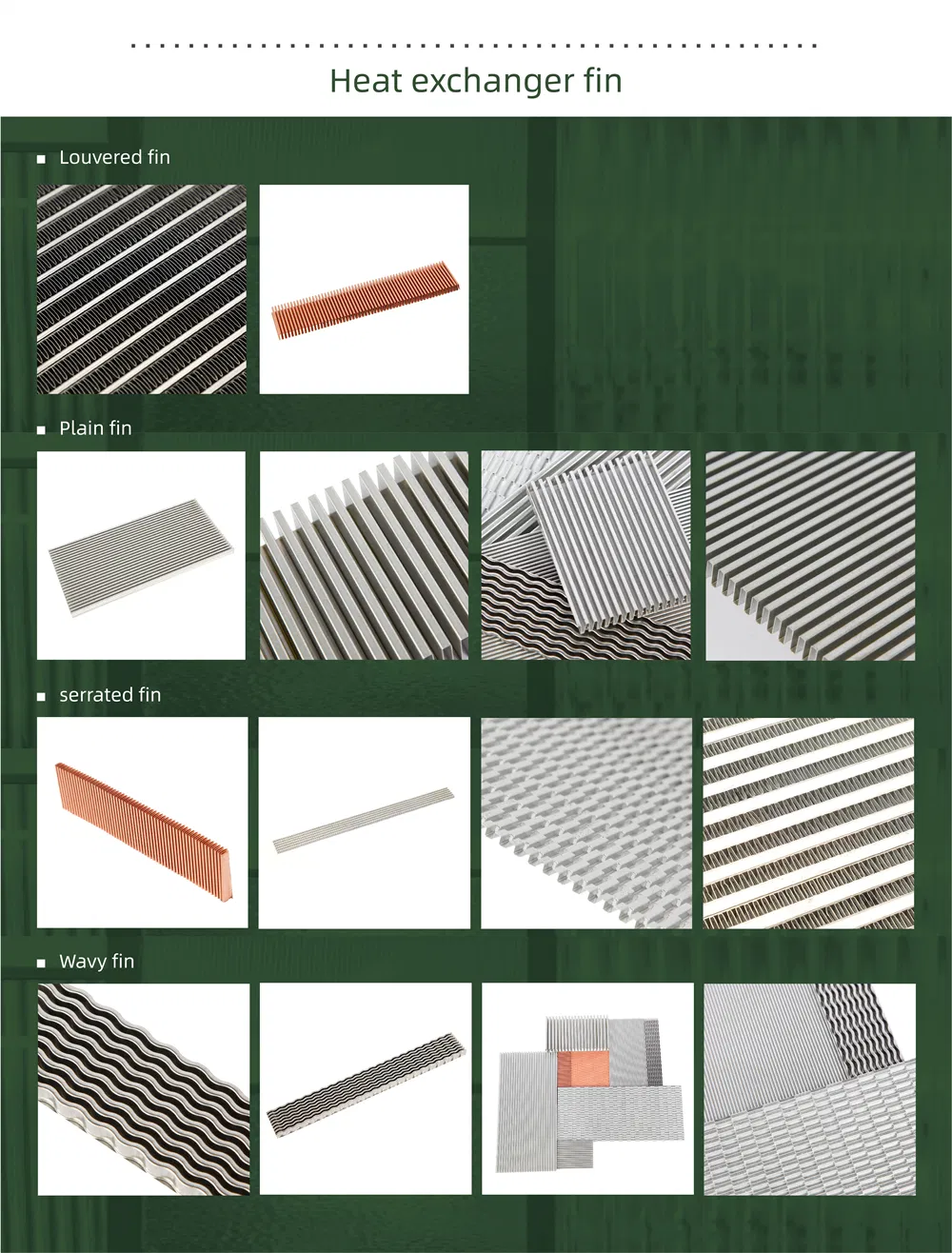 Heat exchanger fin

Louvered fin

Plain fin

serrated fin

Wavy fin