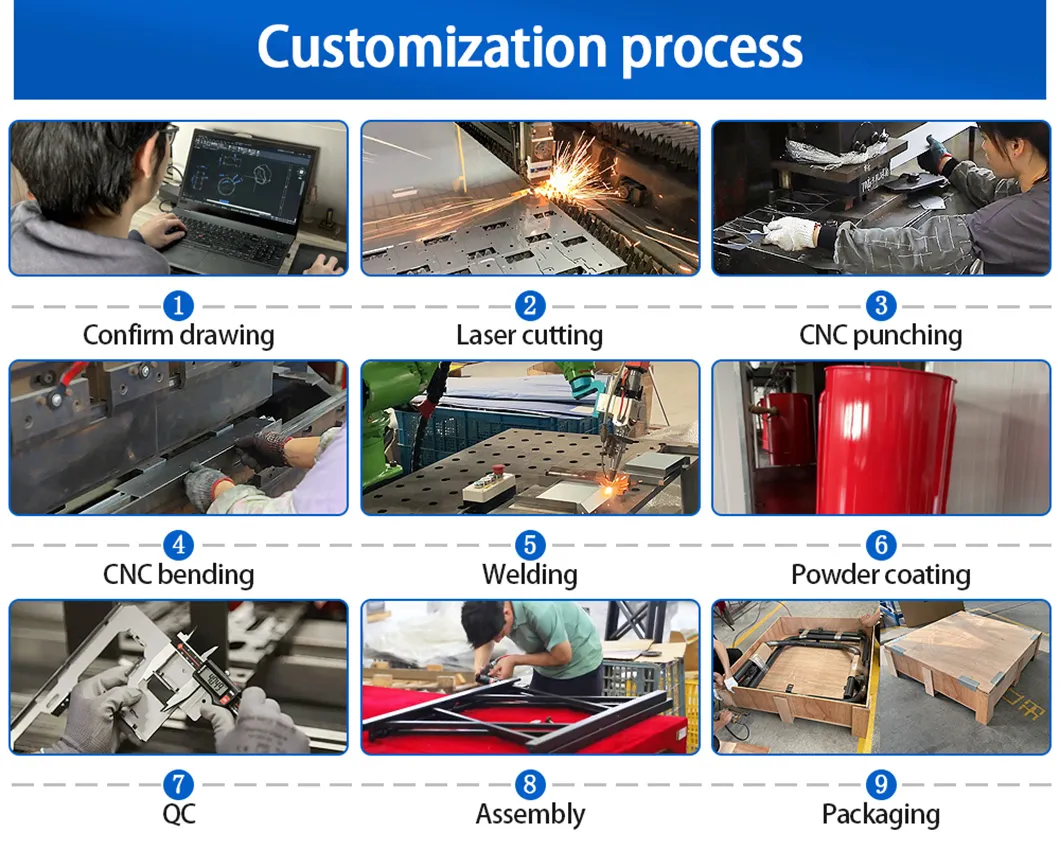 Customization process

1
Confirm drawing

2
Laser cutting

3
CNC punching

4
CNC bending

5
Welding

6
Powder coating

7
QC

8
Assembly

9
Packaging