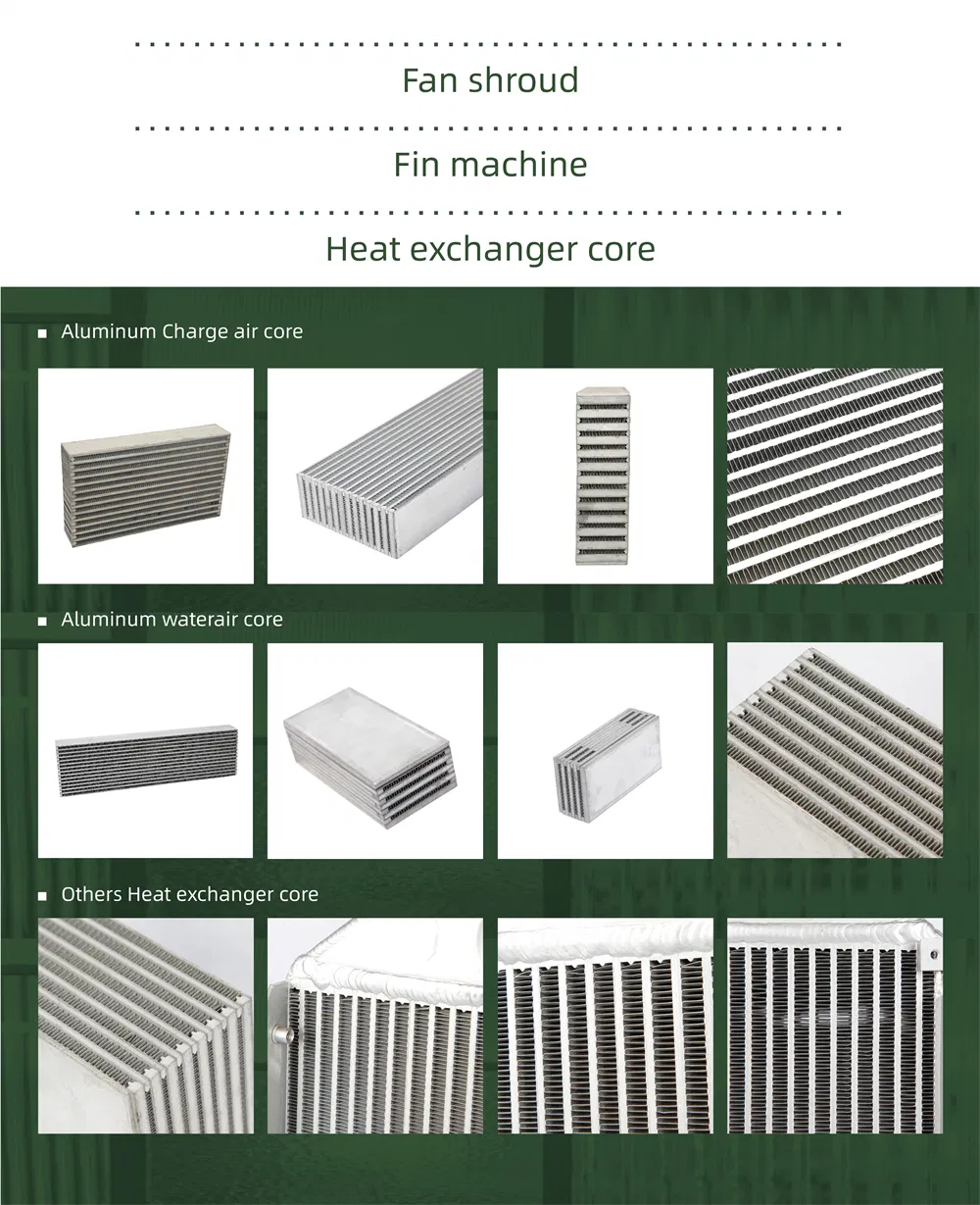 Fan shroud

Fin machine

Heat exchanger core

Aluminum Charge air core

Aluminum waterair core

Others Heat exchanger core