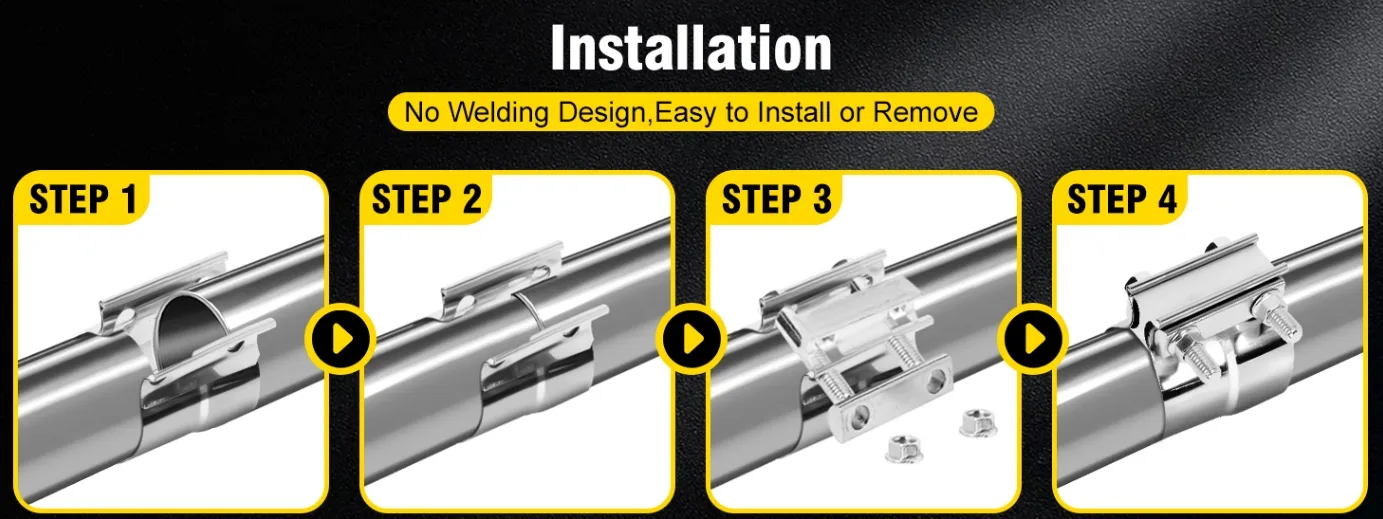 Installation

No Welding Design,Easy to Install or Remove

STEP 1

STEP 2

STEP 3

STEP 4