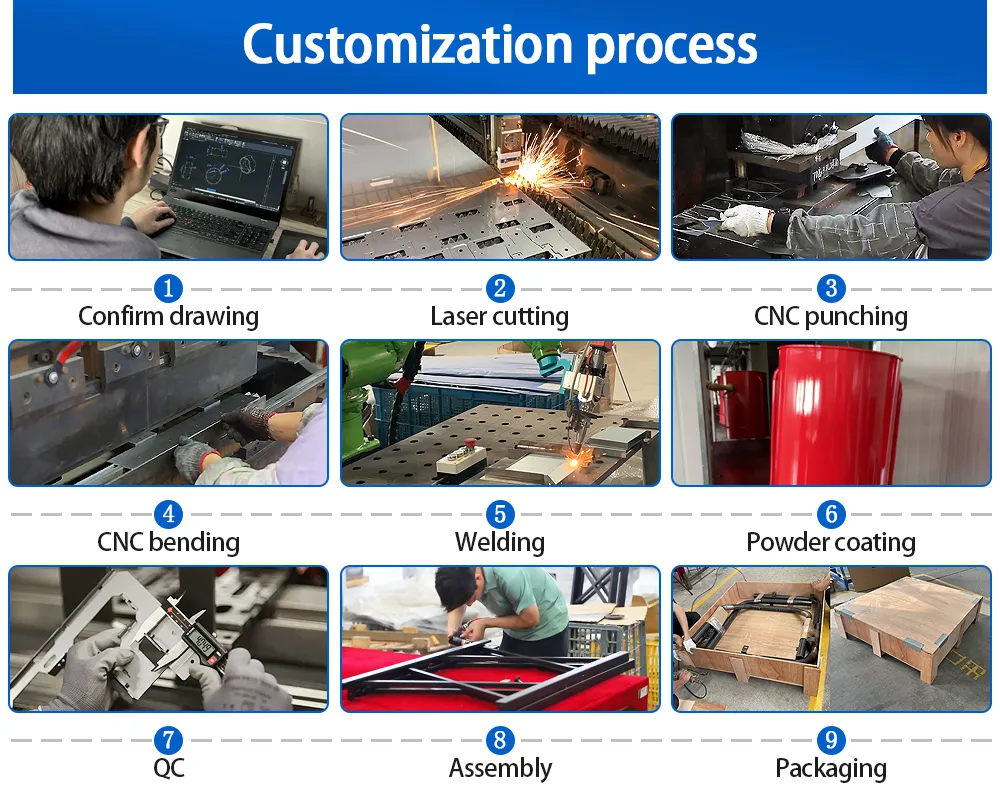 Customization process

1
Confirm drawing

2
Laser cutting

3
CNC punching

4
CNC bending

5
Welding

6
Powder coating

7
QC

8
Assembly

9
Packaging