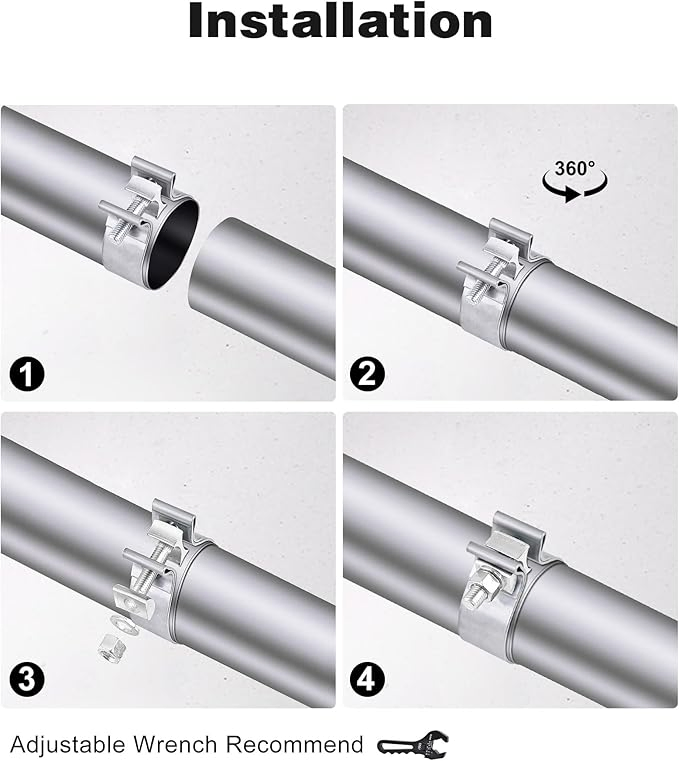 Installation

1

360°

2

3

4

Adjustable Wrench Recommend