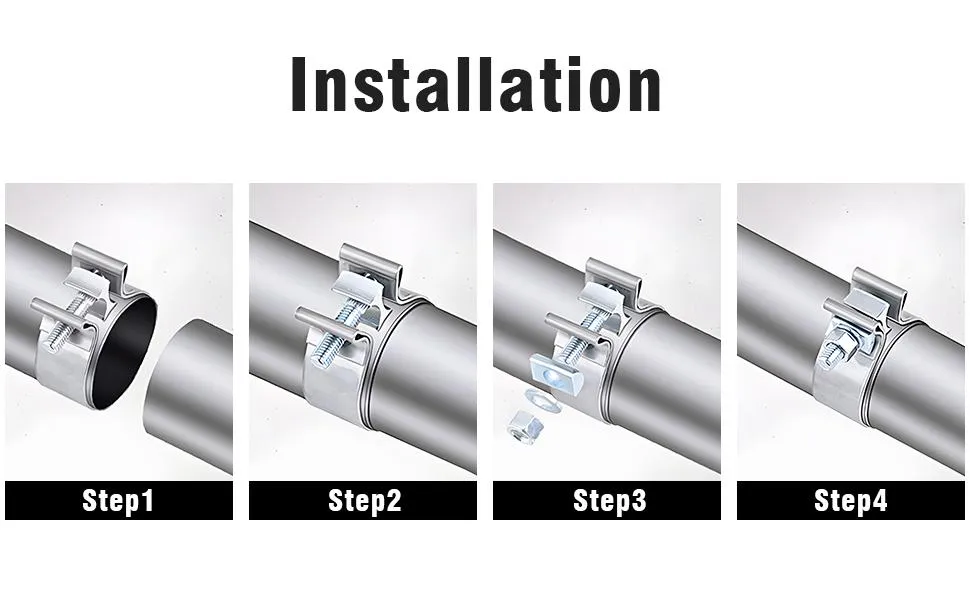 Installation

Step1

Step2

Step3

Step4